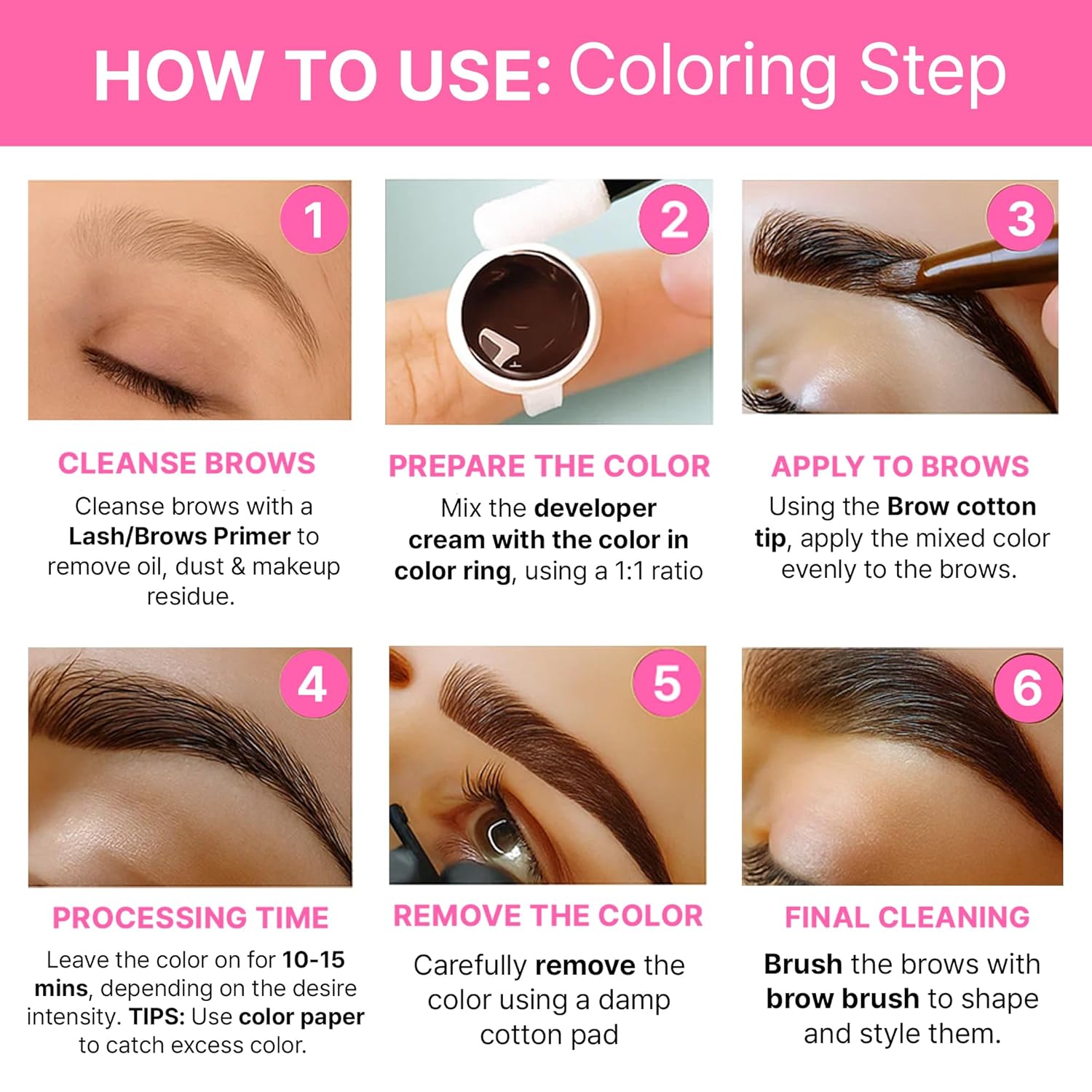 HOW TO USE: Coloring Step

1

CLEANSE BROWS

Cleanse brows with a Lash/Brows Primer to remove oil, dust & makeup residue.

2

PREPARE THE COLOR

Mix the developer cream with the color in color ring, using a 1:1 ratio

3

APPLY TO BROWS

Using the Brow cotton tip, apply the mixed color evenly to the brows.

4

PROCESSING TIME

Leave the color on for 10-15 mins, depending on the desire intensity. TIPS: Use color paper to catch excess color.

5

REMOVE THE COLOR

Carefully remove the color using a damp cotton pad

6

FINAL CLEANING

Brush the brows with brow brush to shape and style them.