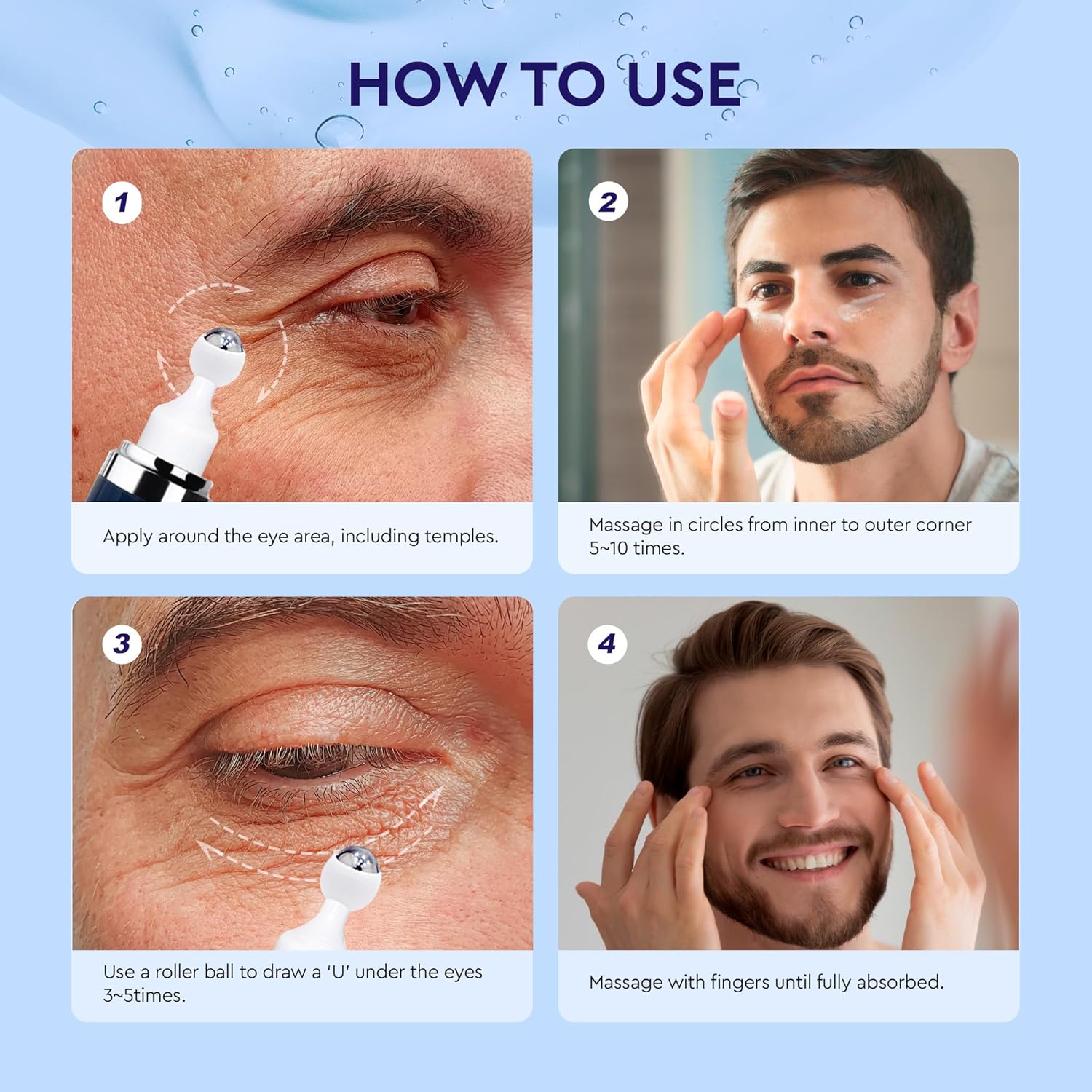 HOW TO USE

1

Apply around the eye area, including temples.

2

Massage in circles from inner to outer corner 5~10 times.

3

Use a roller ball to draw a 'U' under the eyes 3~5times.

4

Massage with fingers until fully absorbed.