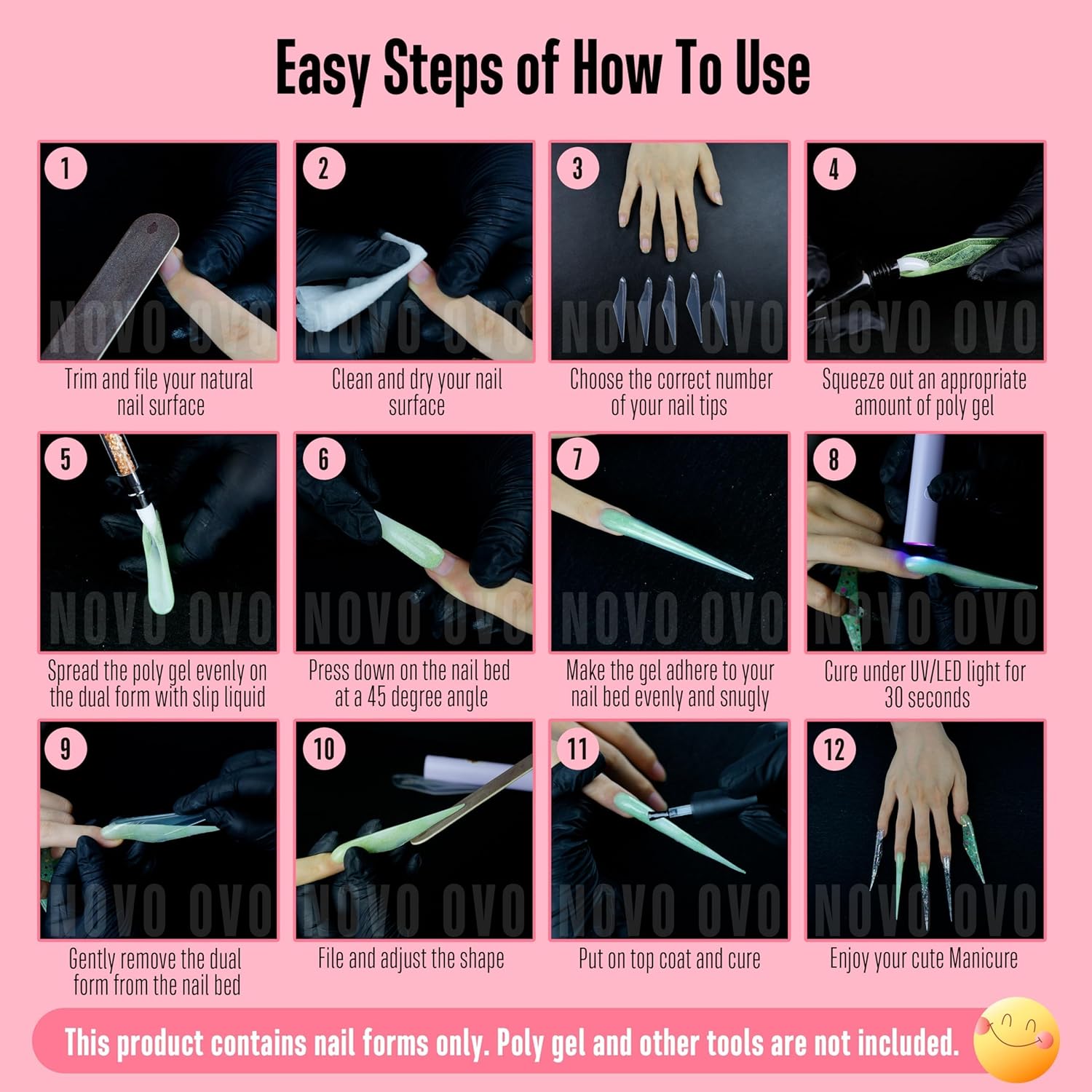 Easy Steps of How To Use

1
NOVO OVO
Trim and file your natural nail surface

2
NOVO OVO
Clean and dry your nail surface

3
NOVO OVO
Choose the correct number of your nail tips

4
NOVO OVO
Squeeze out an appropriate amount of poly gel

5
NOVO OVO
Spread the poly gel evenly on the dual form with slip liquid

6
NOVO OVO
Press down on the nail bed at a 45 degree angle

7
NOVO OVO
Make the gel adhere to your nail bed evenly and snugly

8
NOVO OVO
Cure under UV/LED light for 30 seconds

9
NOVO OVO
Gently remove the dual form from the nail bed

10
NOVO OVO
File and adjust the shape

11
NOVO OVO
Put on top coat and cure

12
NOVO OVO
Enjoy your cute Manicure

This product contains nail forms only. Poly gel and other tools are not included.