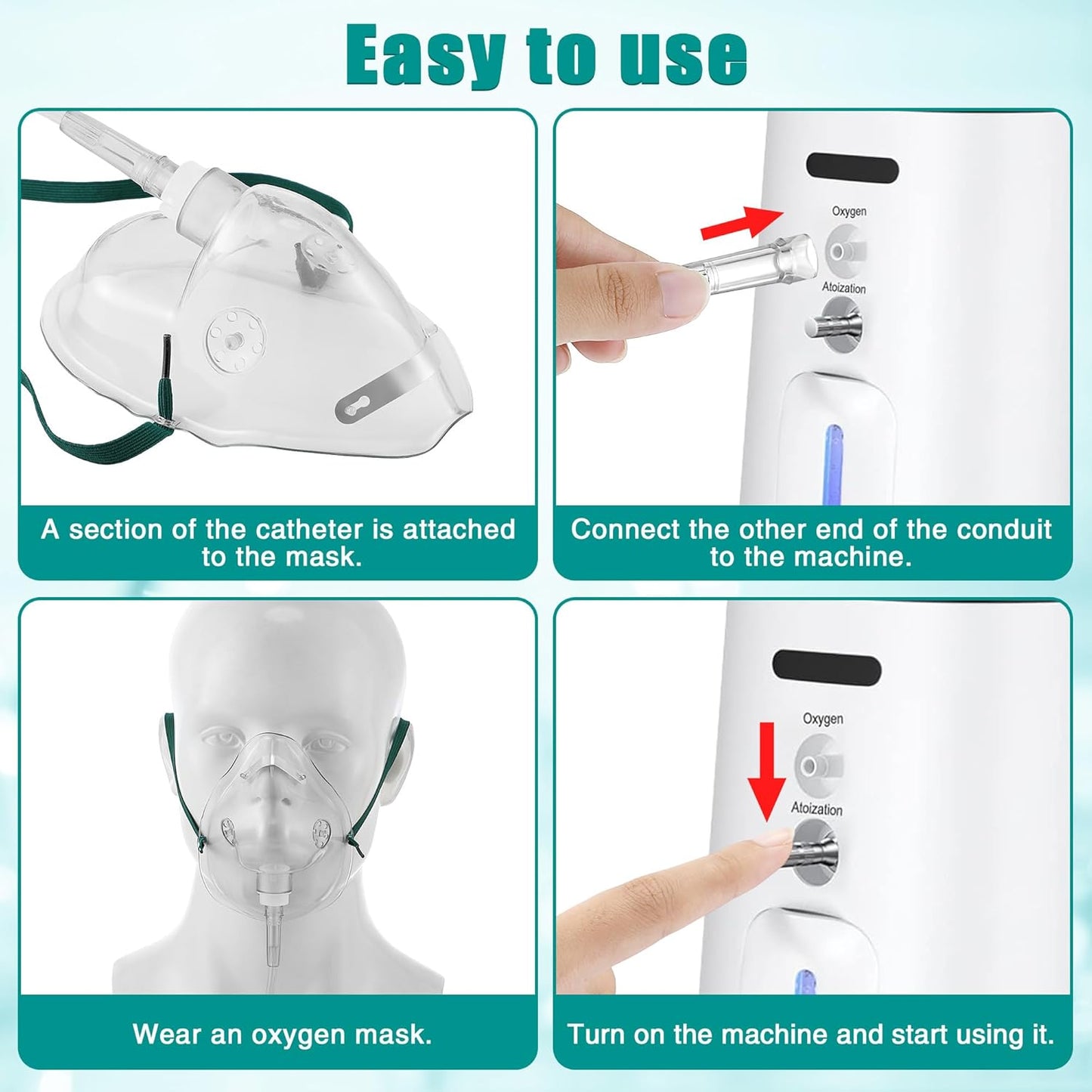 Easy to use

A section of the catheter is attached to the mask.

Oxygen

Atoization

Connect the other end of the conduit to the machine.

Wear an oxygen mask.

Oxygen

Atoization

Turn on the machine and start using it.