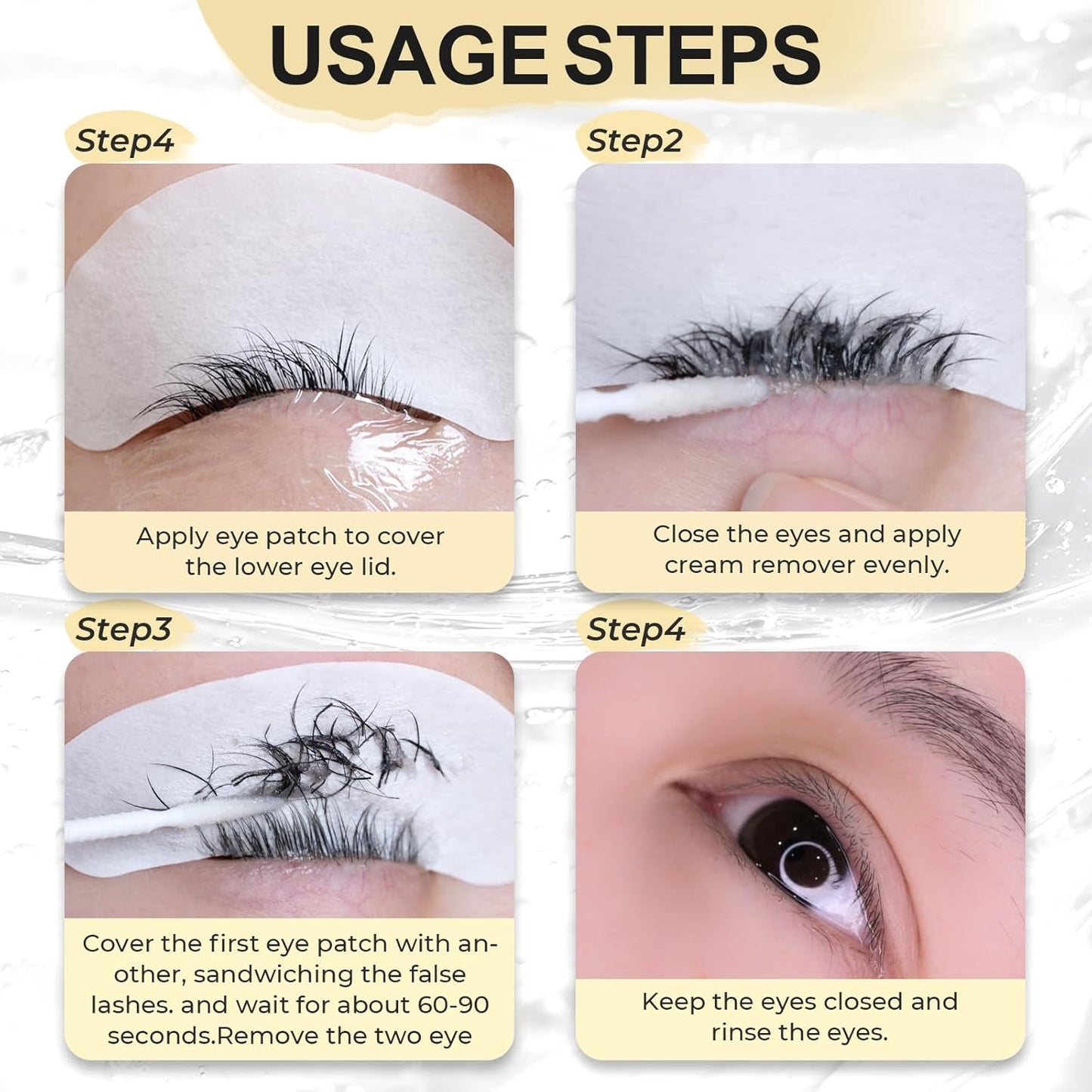 USAGE STEPS

Step4

Apply eye patch to cover the lower eye lid.

Step2

Close the eyes and apply cream remover evenly.

Step3

Cover the first eye patch with another, sandwiching the false lashes. and wait for about 60-90 seconds.Remove the two eye

Step4

Keep the eyes closed and rinse the eyes.