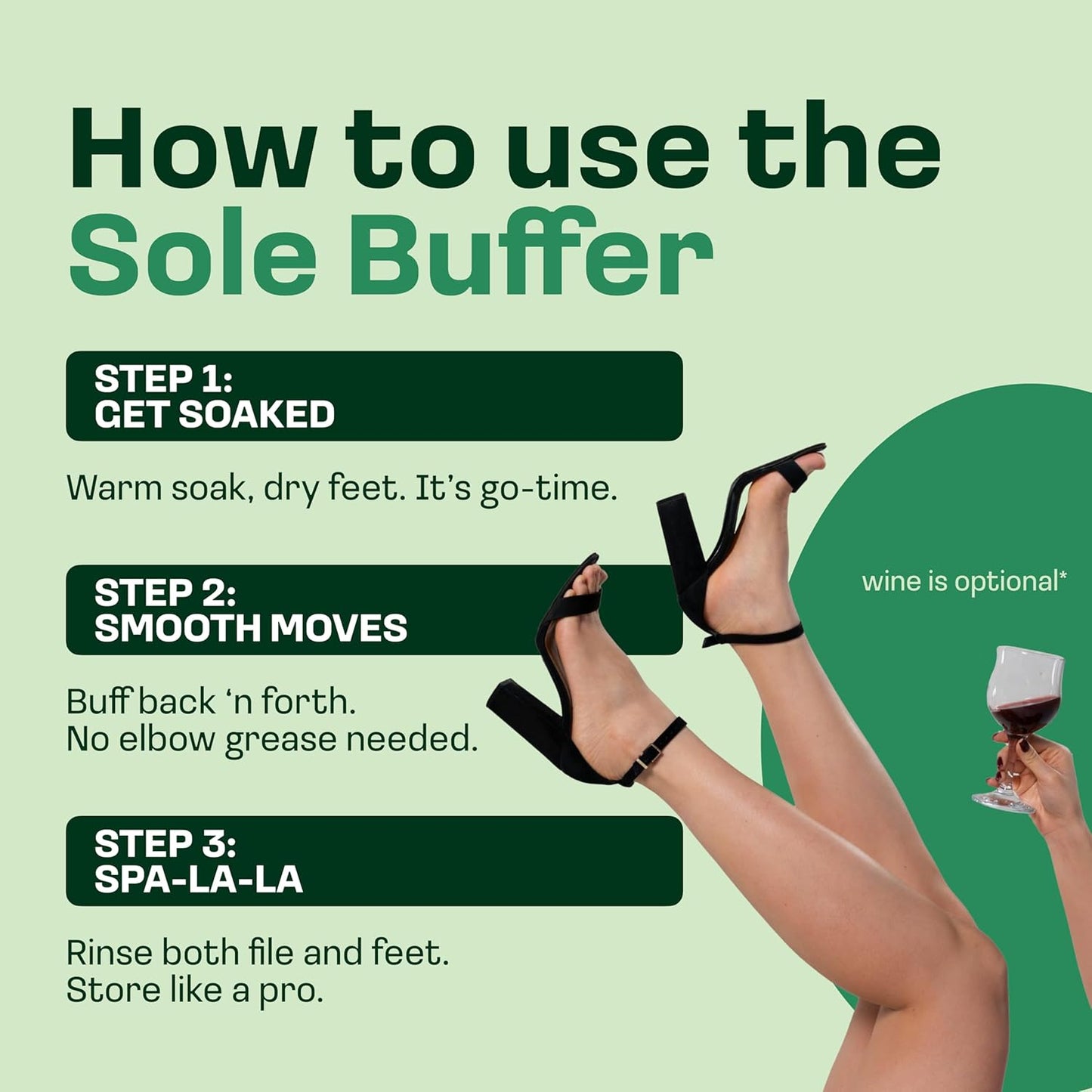 How to use the Sole Buffer

STEP 1:
GET SOAKED

Warm soak, dry feet. It's go-time.

STEP 2:
SMOOTH MOVES

Buff back 'n forth.
No elbow grease needed.

STEP 3:
SPA-LA-LA

Rinse both file and feet.
Store like a pro.

wine is optional*