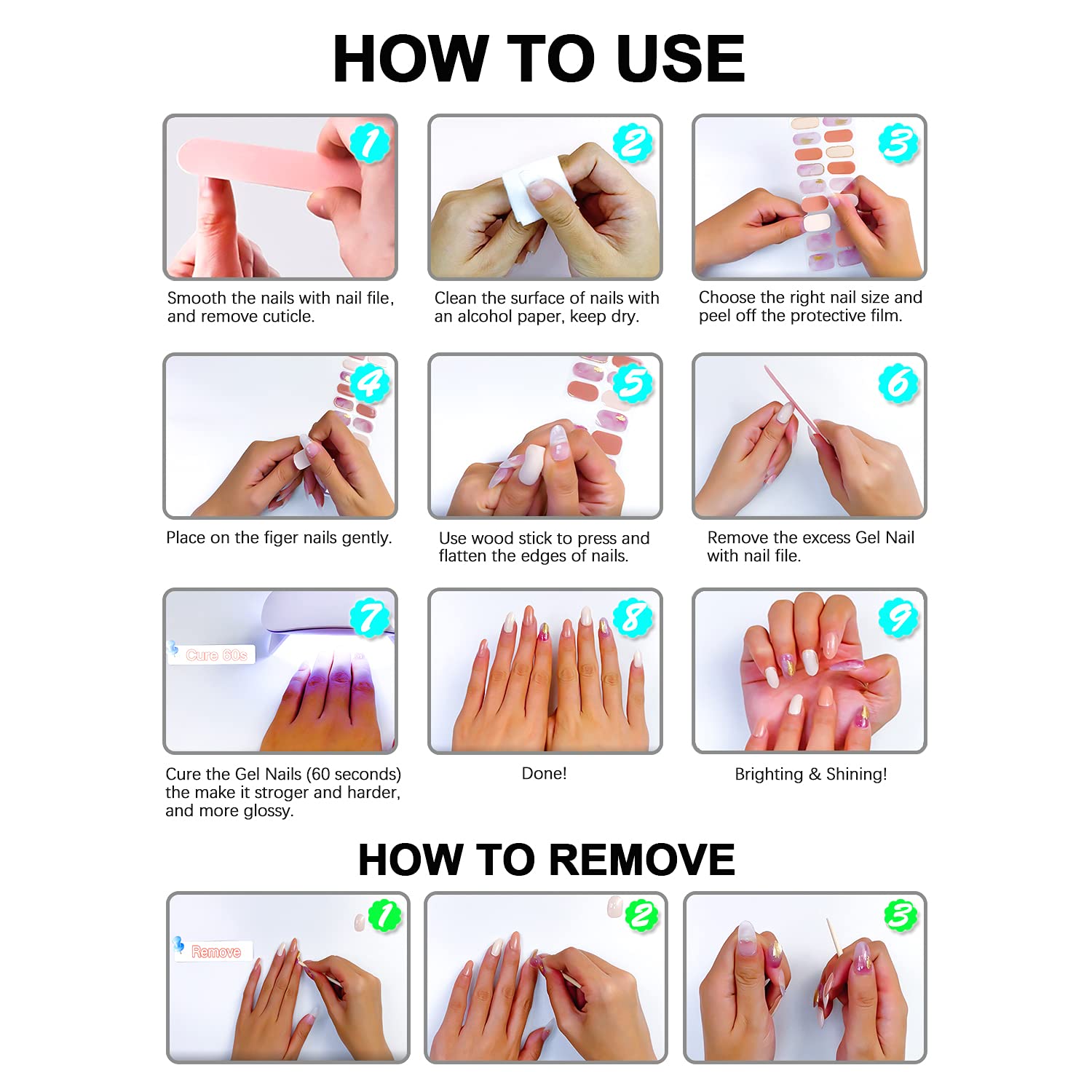 HOW TO USE

1

Smooth the nails with nail file, and remove cuticle.

2

Clean the surface of nails with an alcohol paper, keep dry.

3

Choose the right nail size and peel off the protective film.

4

Place on the figer nails gently.

5

Use wood stick to press and flatten the edges of nails.

6

Remove the excess Gel Nail with nail file.

7

Cure 60s

Cure the Gel Nails (60 seconds) the make it stroger and harder, and more glossy.

8

Done!

9

Brighting & Shining!

HOW TO REMOVE

1

Remove

2

3