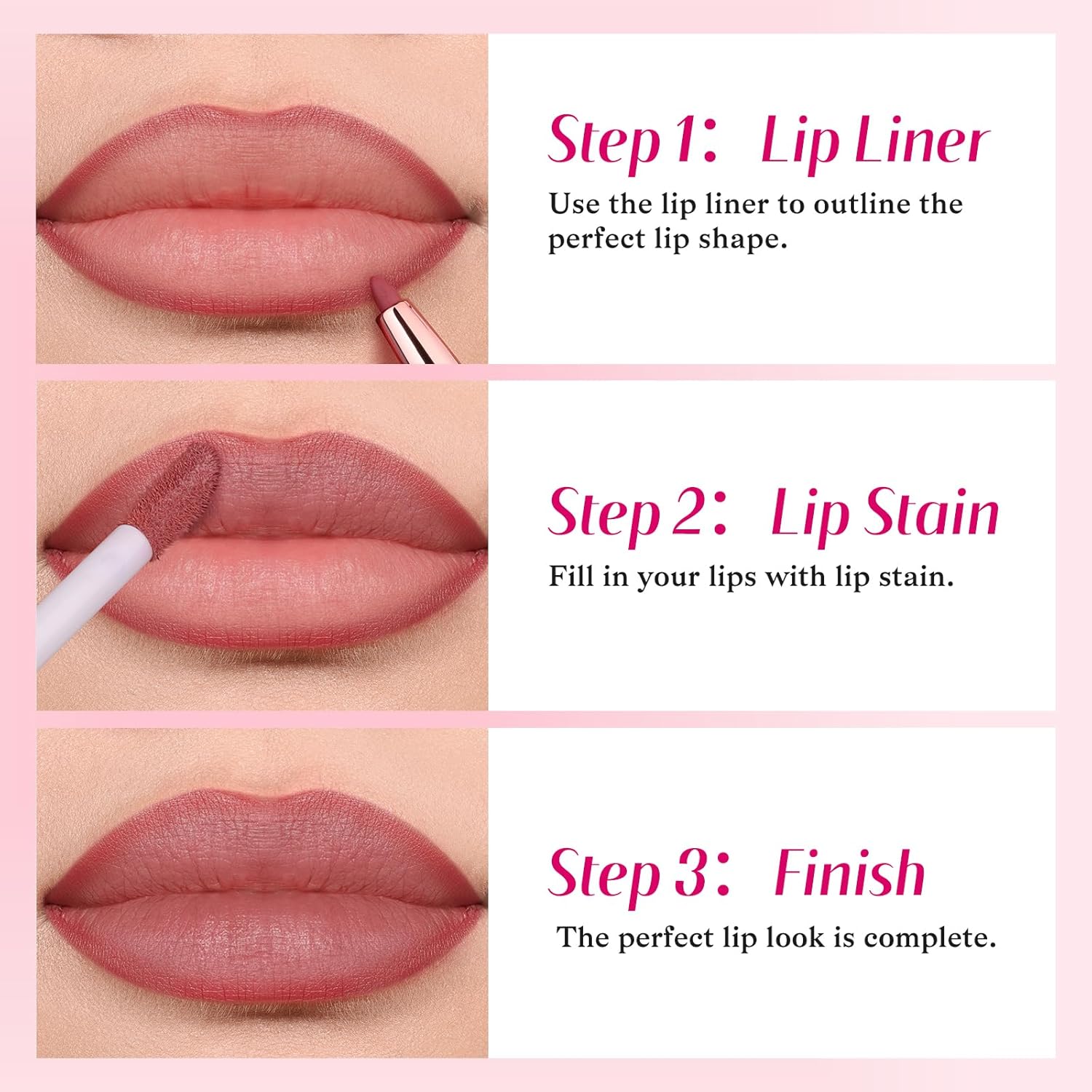 Step 1： Lip Liner

Use the lip liner to outline the perfect lip shape.

Step 2： Lip Stain

Fill in your lips with lip stain.

Step 3： Finish

The perfect lip look is complete.