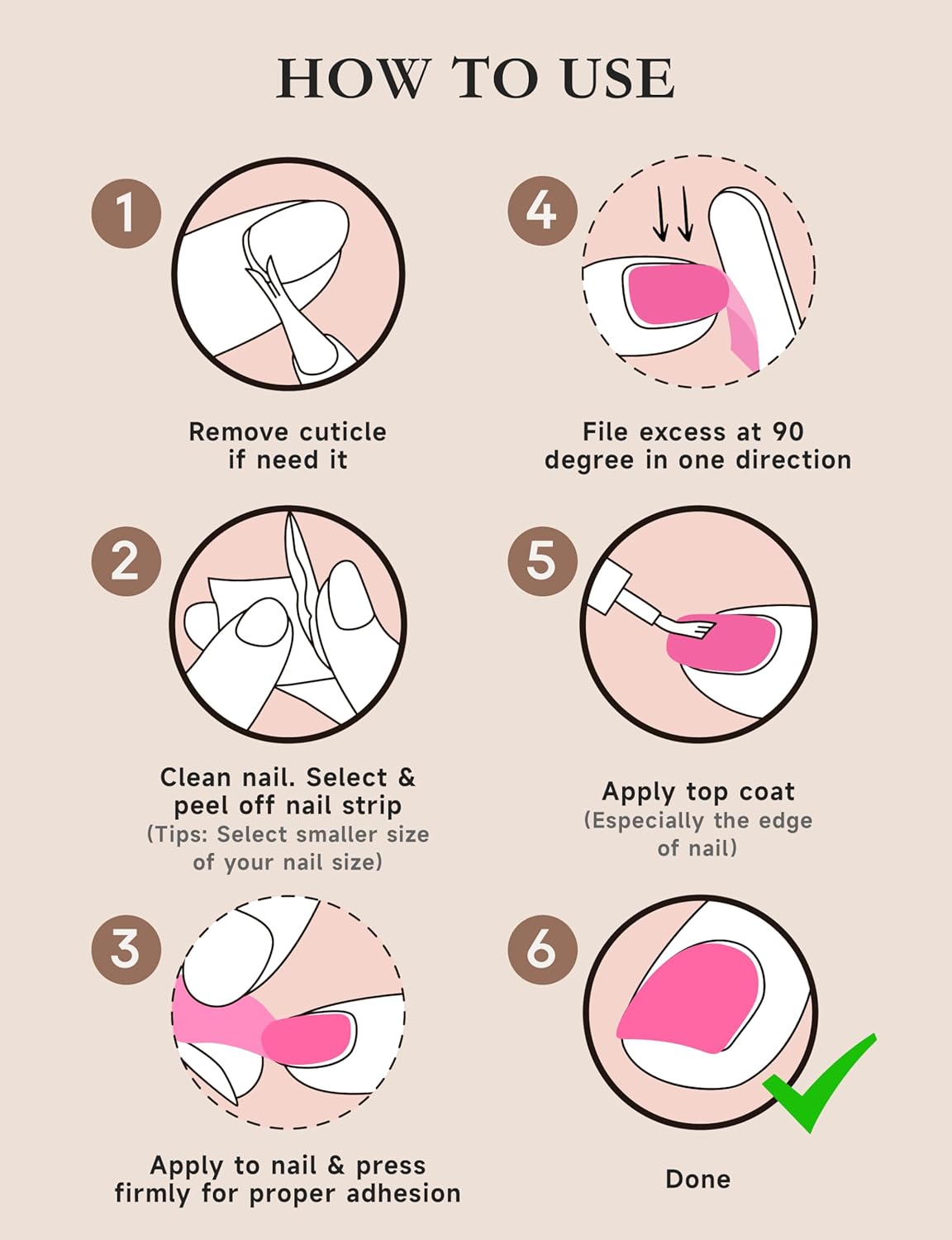 HOW TO USE

1

Remove cuticle if need it

2

Clean nail. Select & peel off nail strip
(Tips: Select smaller size of your nail size)

3

Apply to nail & press firmly for proper adhesion

4

File excess at 90 degree in one direction

5

Apply top coat
(Especially the edge of nail)

6

Done