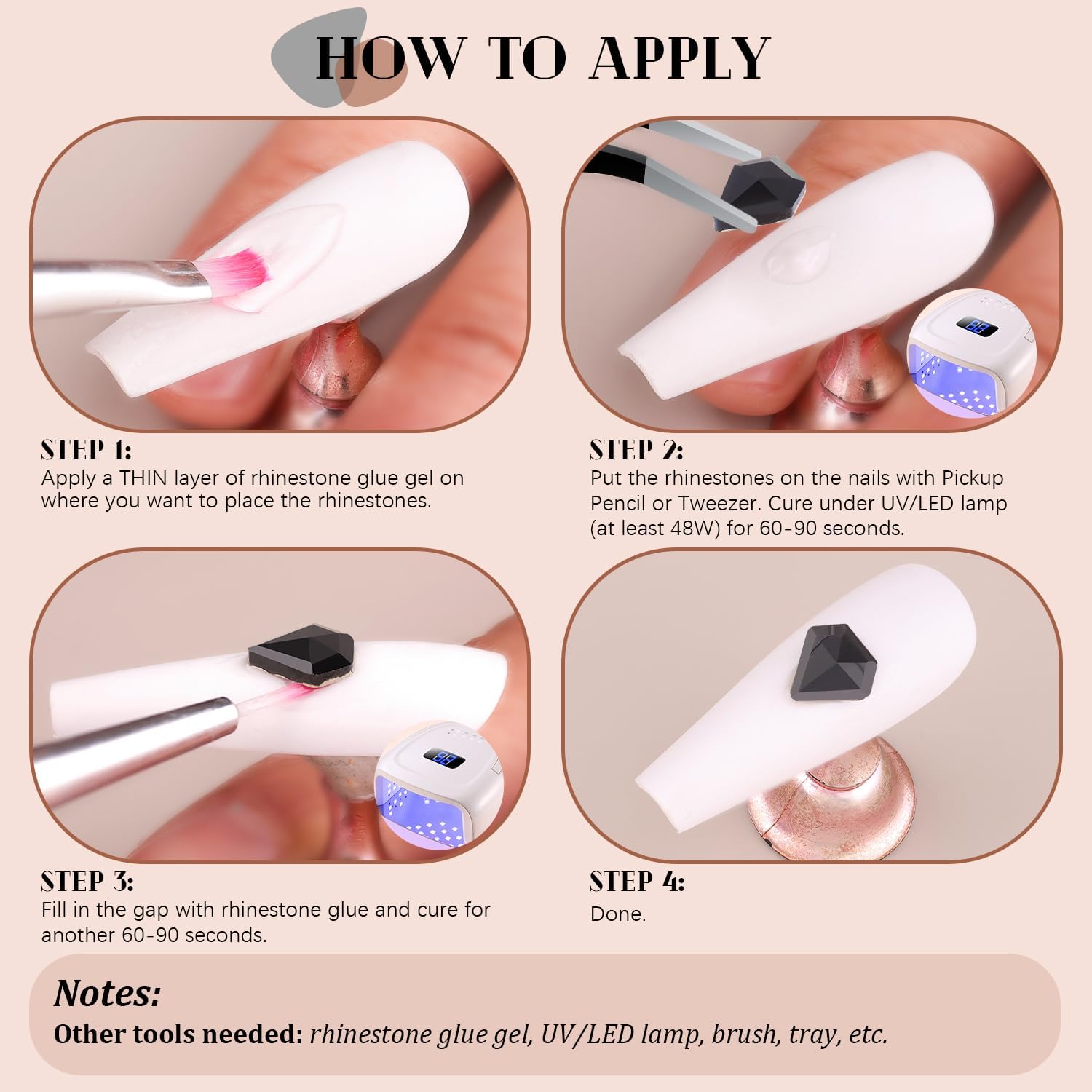 HOW TO APPLY

STEP 1:
Apply a THIN layer of rhinestone glue gel on where you want to place the rhinestones.

STEP 2:
Put the rhinestones on the nails with Pickup Pencil or Tweezer. Cure under UV/LED lamp (at least 48W) for 60-90 seconds.

STEP 3:
Fill in the gap with rhinestone glue and cure for another 60-90 seconds.

STEP 4:
Done.

Notes:
Other tools needed: rhinestone glue gel, UV/LED lamp, brush, tray, etc.