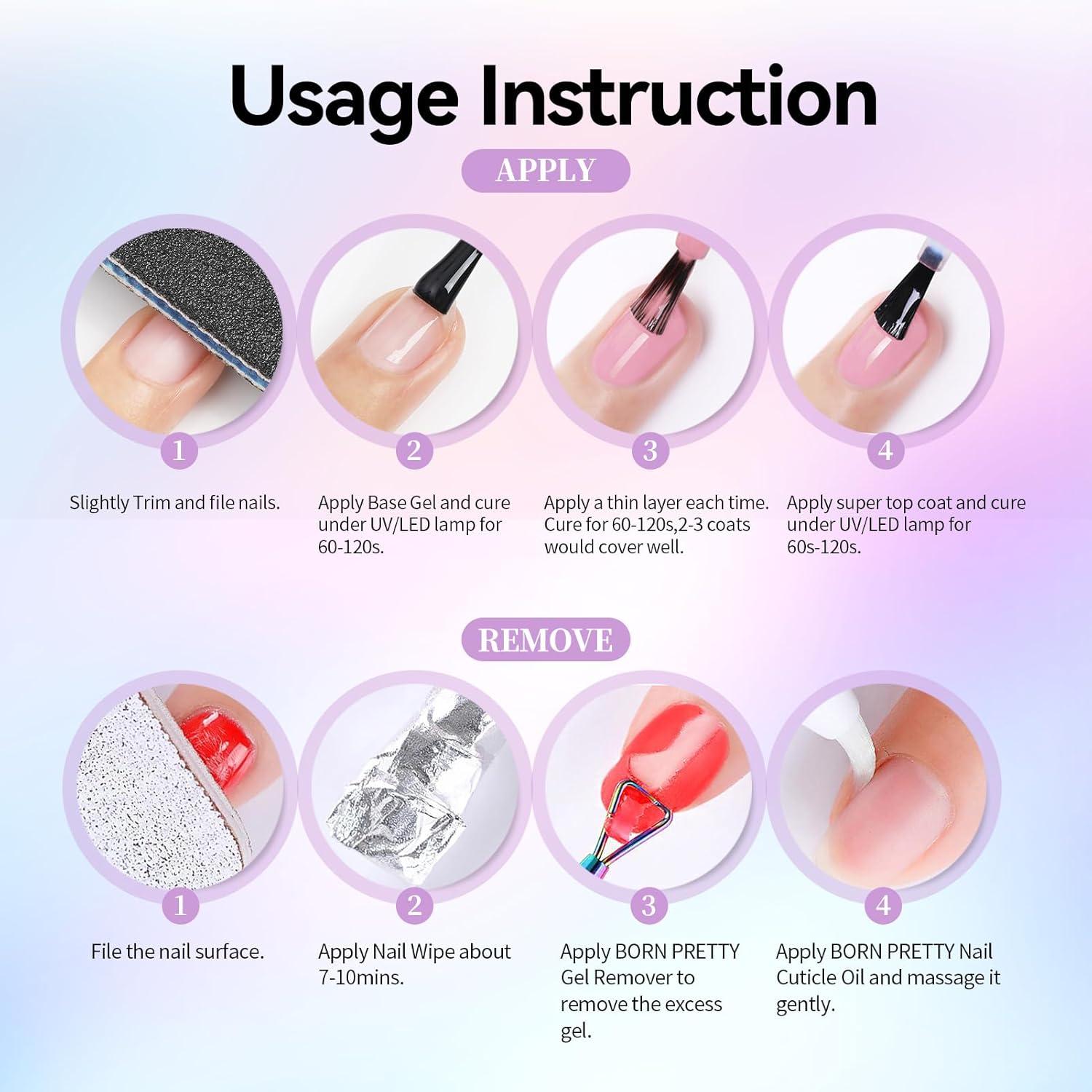 Usage Instruction

APPLY

1

Slightly Trim and file nails.

2

Apply Base Gel and cure under UV/LED lamp for 60-120s.

3

Apply a thin layer each time. Cure for 60-120s,2-3 coats would cover well.

4

Apply super top coat and cure under UV/LED lamp for 60s-120s.

REMOVE

1

File the nail surface.

2

Apply Nail Wipe about 7-10mins.

3

Apply BORN PRETTY Gel Remover to remove the excess gel.

4

Apply BORN PRETTY Nail Cuticle Oil and massage it gently.