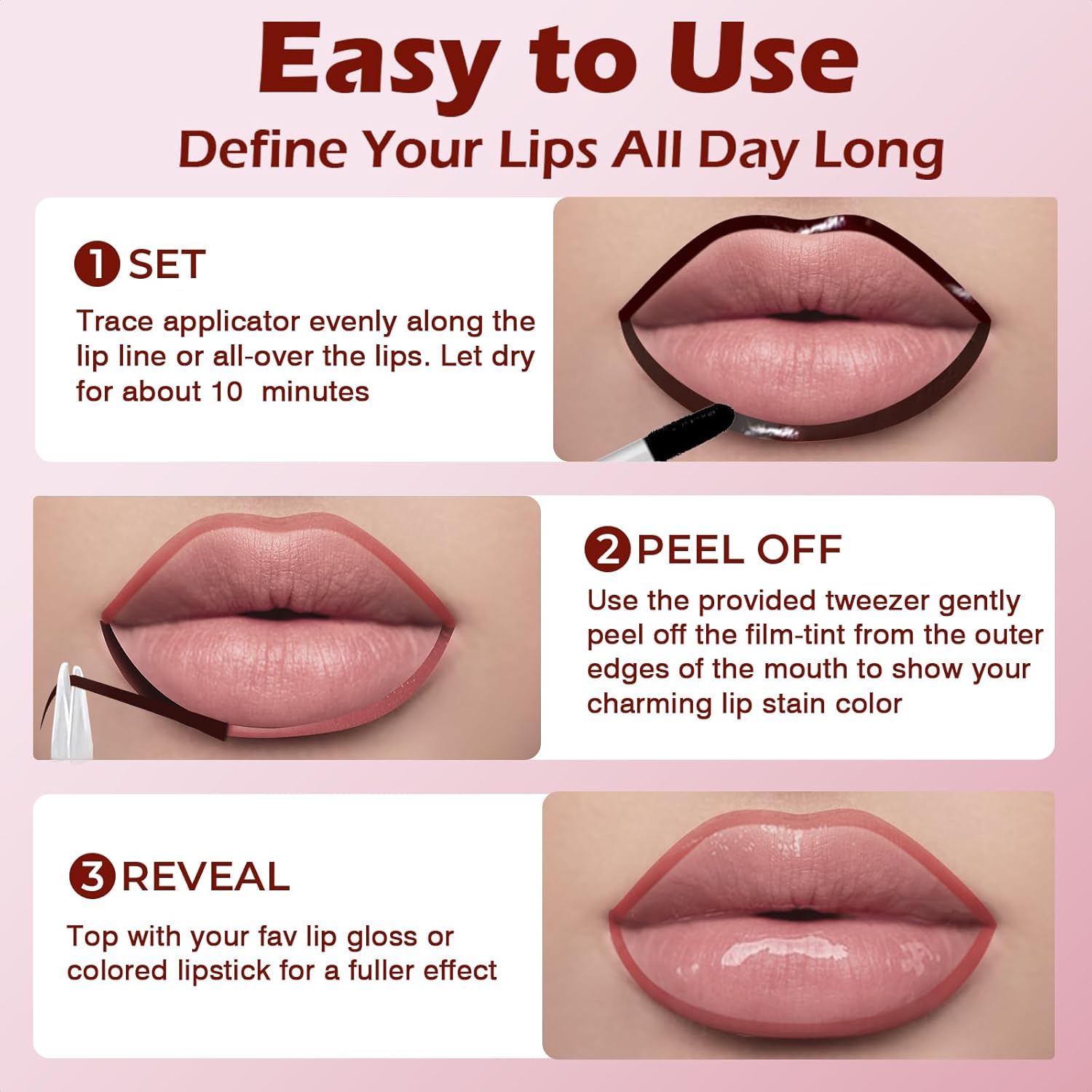 Easy to Use

Define Your Lips All Day Long

1 SET

Trace applicator evenly along the lip line or all-over the lips. Let dry for about 10  minutes

2 PEEL OFF

Use the provided tweezer gently peel off the film-tint from the outer edges of the mouth to show your charming lip stain color

3 REVEAL

Top with your fav lip gloss or colored lipstick for a fuller effect