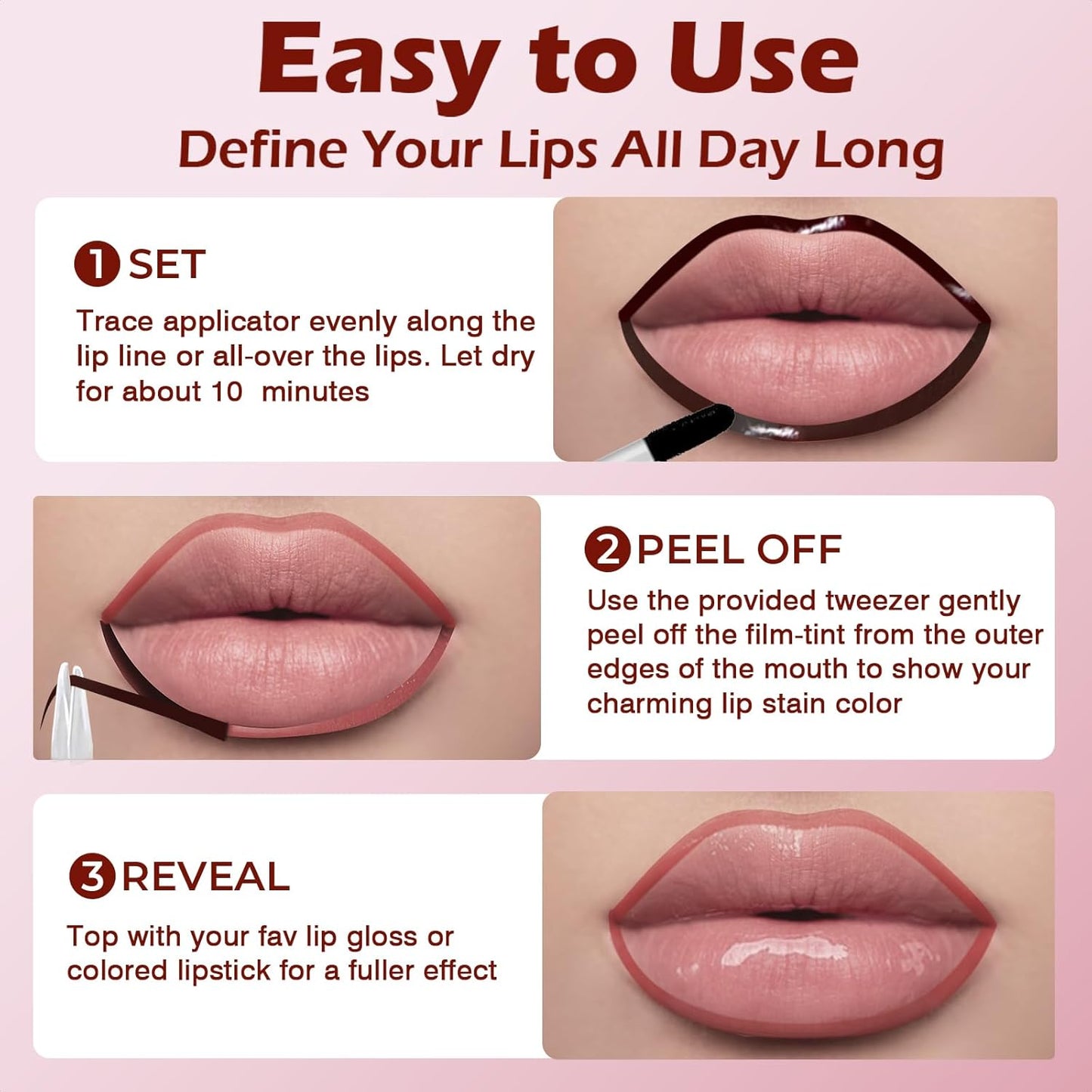 Easy to Use

Define Your Lips All Day Long

1 SET

Trace applicator evenly along the lip line or all-over the lips. Let dry for about 10 minutes

2 PEEL OFF

Use the provided tweezer gently peel off the film-tint from the outer edges of the mouth to show your charming lip stain color

3 REVEAL

Top with your fav lip gloss or colored lipstick for a fuller effect