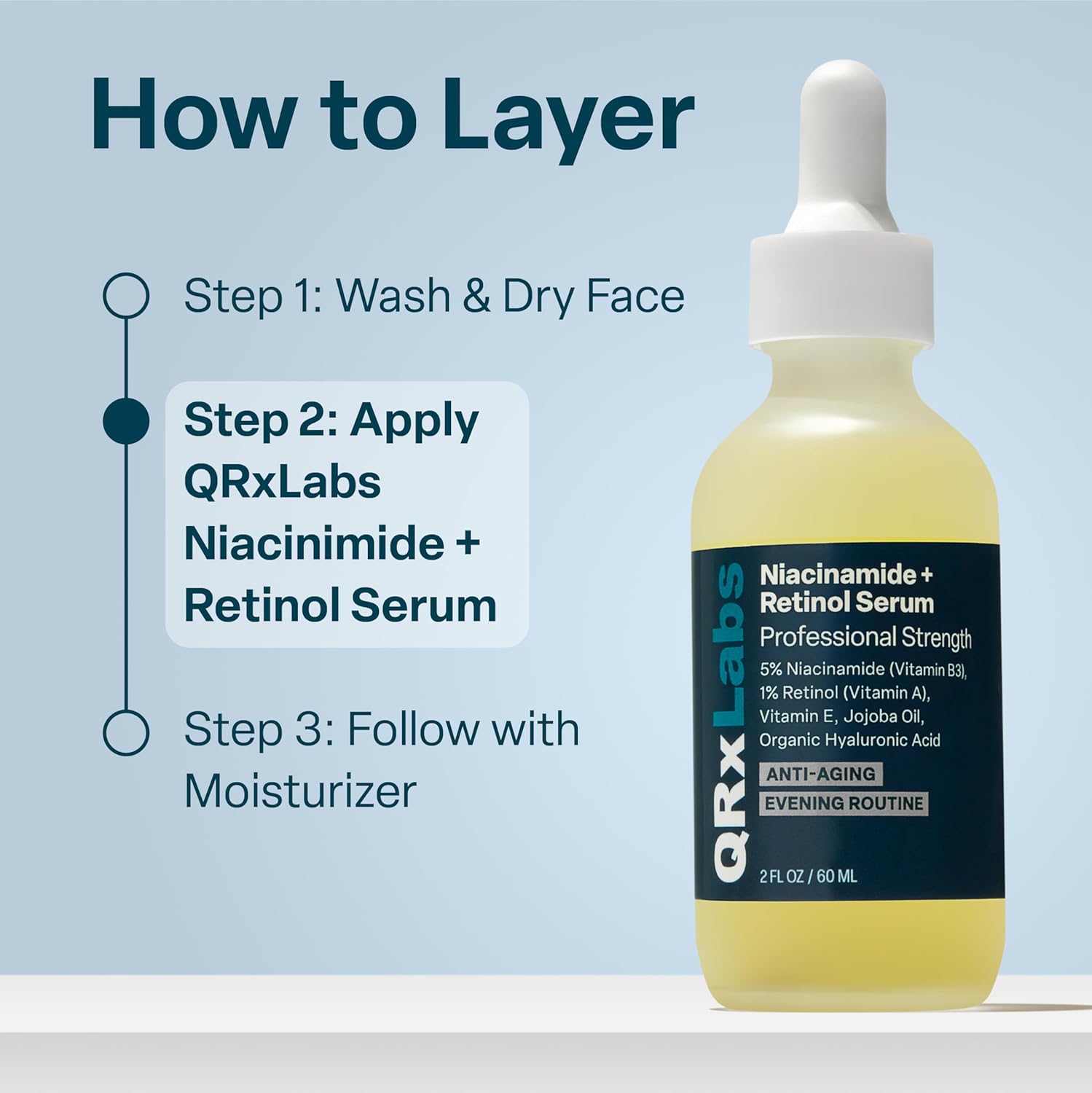 How to Layer

Step 1: Wash & Dry Face

Step 2: Apply QRxLabs Niacinimide + Retinol Serum

Step 3: Follow with Moisturizer

QRxLabs

Niacinamide + Retinol Serum

Professional Strength

5% Niacinamide (Vitamin B3), 1% Retinol (Vitamin A), Vitamin E, Jojoba Oil, Organic Hyaluronic Acid

ANTI-AGING

EVENING ROUTINE

2 FL OZ / 60 ML