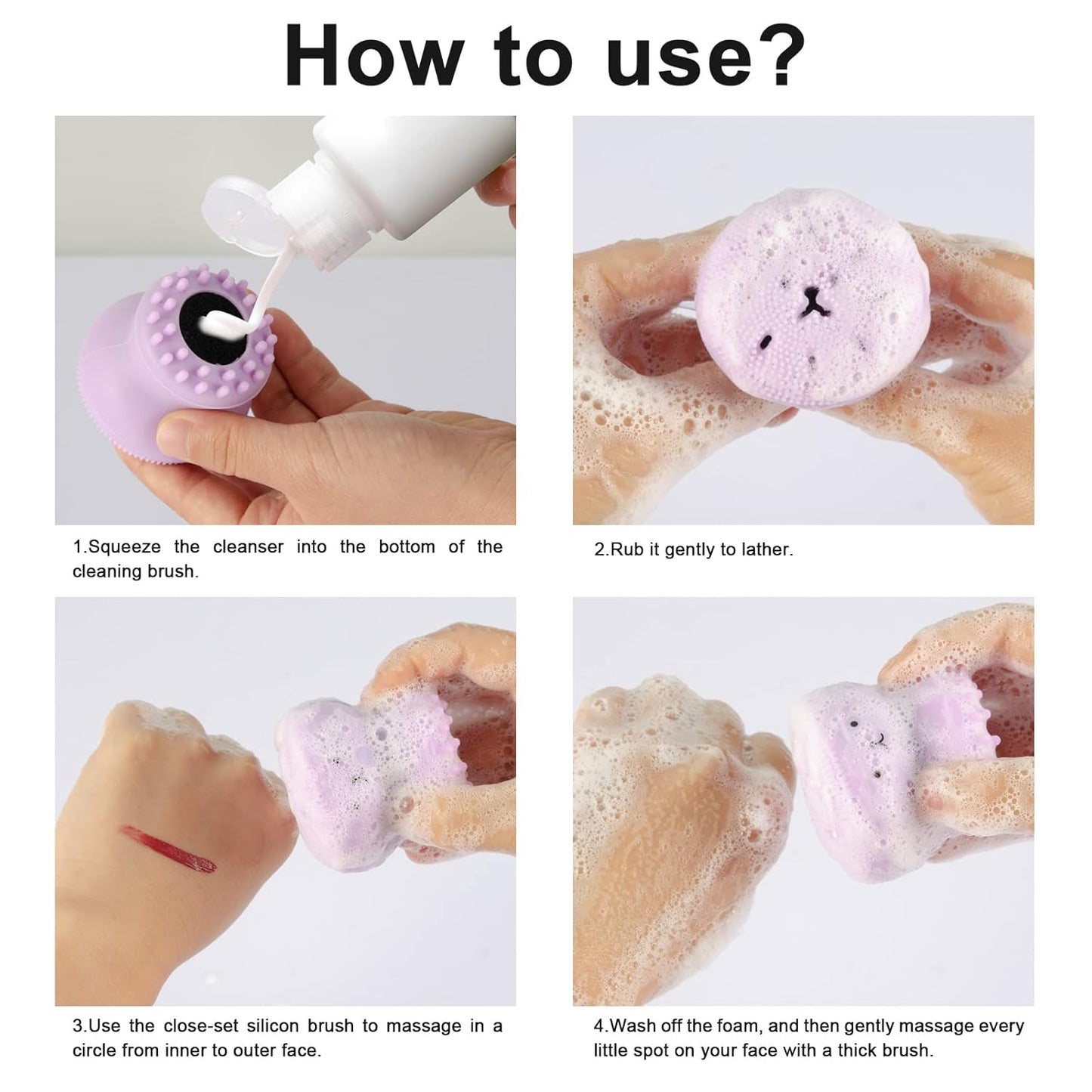 How to use?

1.Squeeze the cleanser into the bottom of the cleaning brush.

2.Rub it gently to lather.

3.Use the close-set silicon brush to massage in a circle from inner to outer face.

4.Wash off the foam, and then gently massage every little spot on your face with a thick brush.