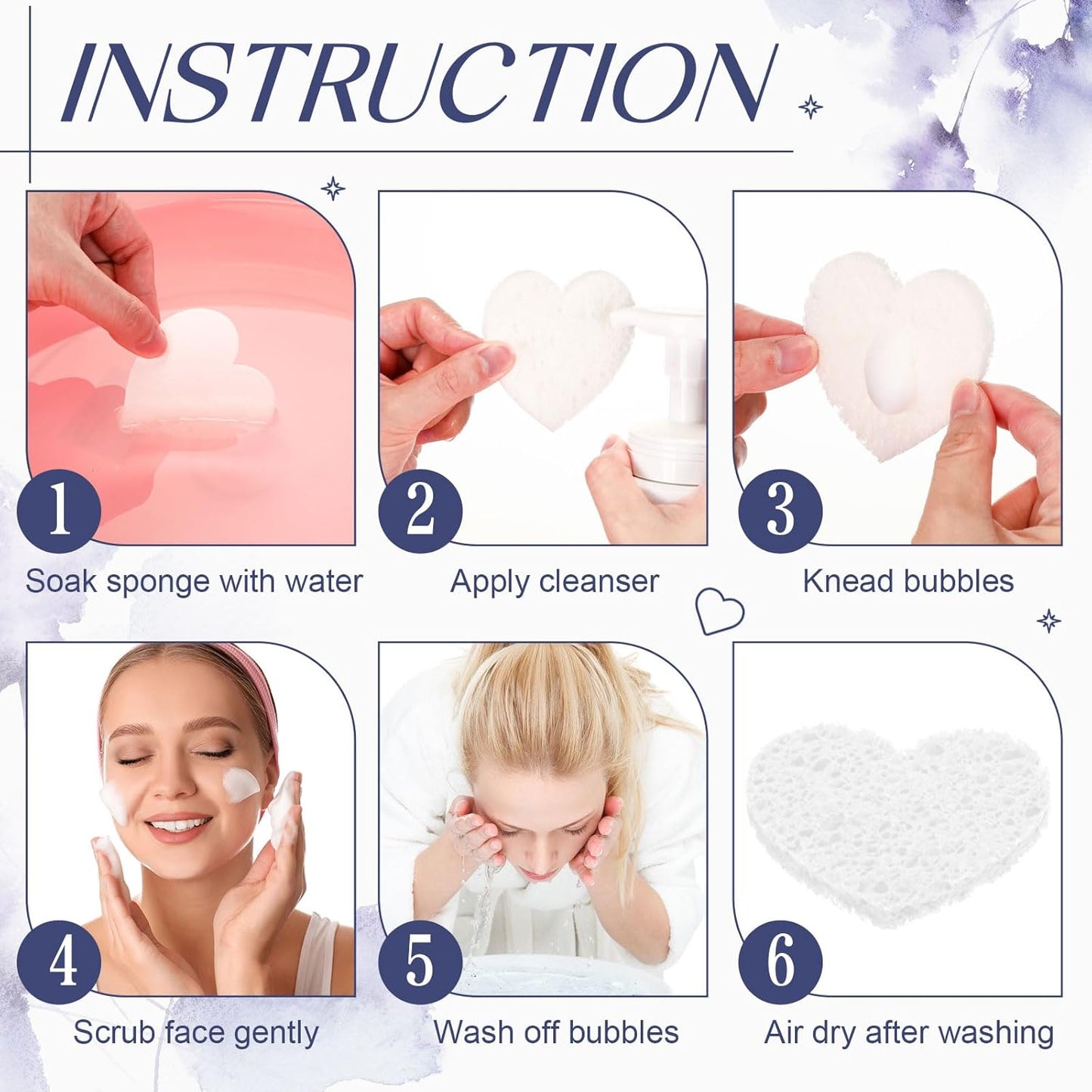 INSTRUCTION

1
Soak sponge with water

2
Apply cleanser

3
Knead bubbles

4
Scrub face gently

5
Wash off bubbles

6
Air dry after washing