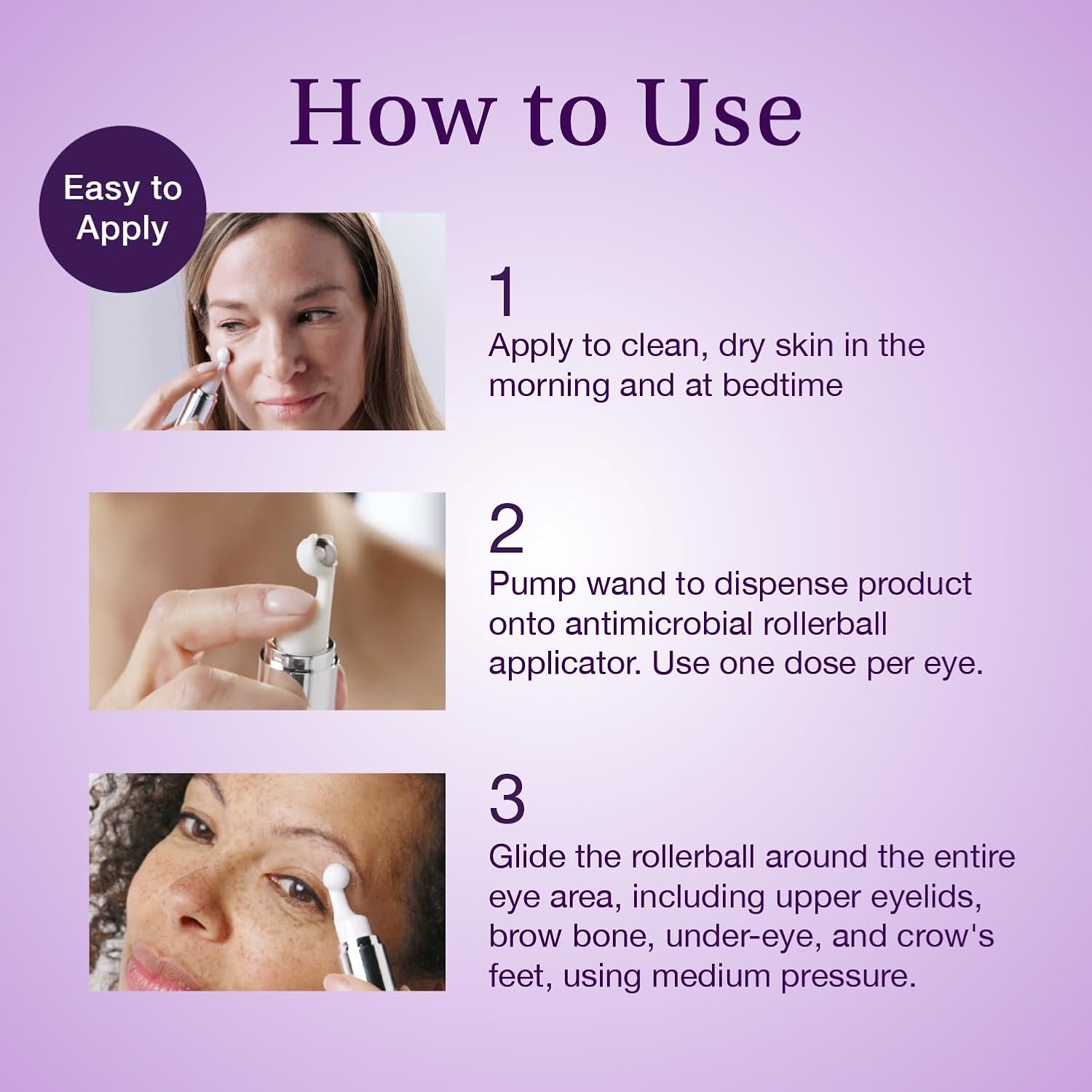 How to Use

Easy to Apply

1
Apply to clean, dry skin in the morning and at bedtime

2
Pump wand to dispense product onto antimicrobial rollerball applicator. Use one dose per eye.

3
Glide the rollerball around the entire eye area, including upper eyelids, brow bone, under-eye, and crow's feet, using medium pressure.