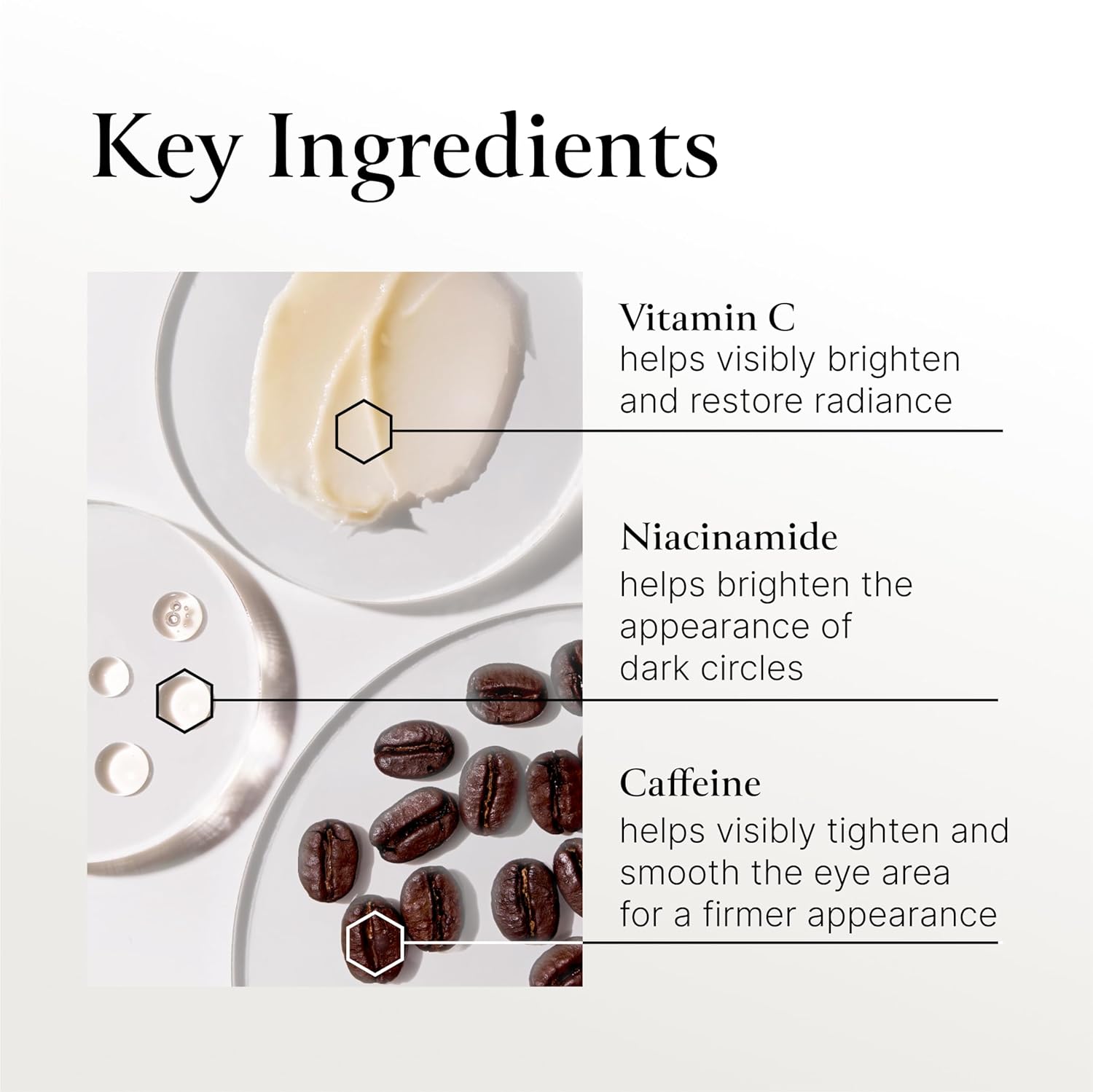 Key Ingredients

Vitamin C
helps visibly brighten and restore radiance

Niacinamide
helps brighten the appearance of dark circles

Caffeine
helps visibly tighten and smooth the eye area for a firmer appearance