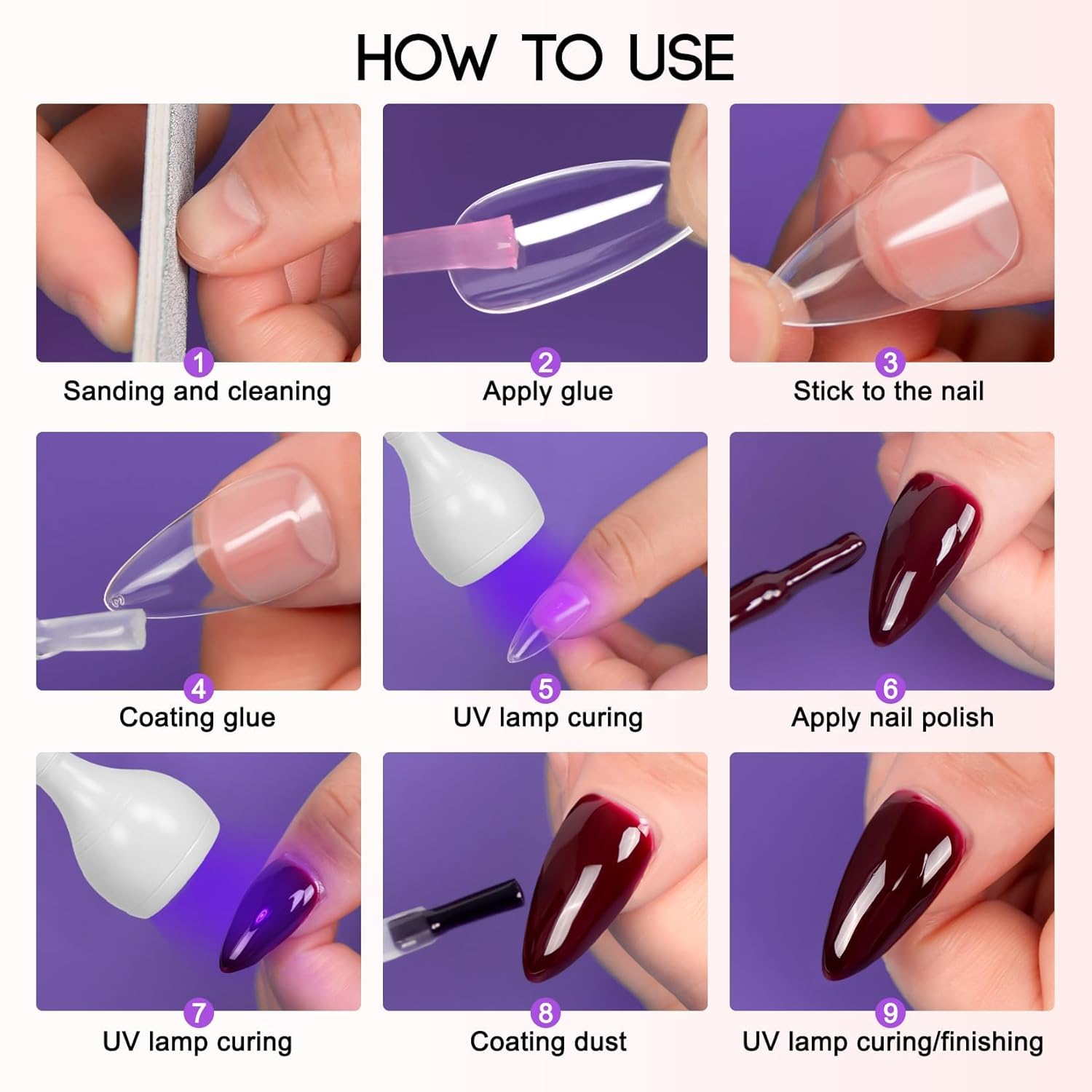 HOW TO USE

1
Sanding and cleaning

2
Apply glue

3
Stick to the nail

4
Coating glue

5
UV lamp curing

6
Apply nail polish

7
UV lamp curing

8
Coating dust

9
UV lamp curing/finishing