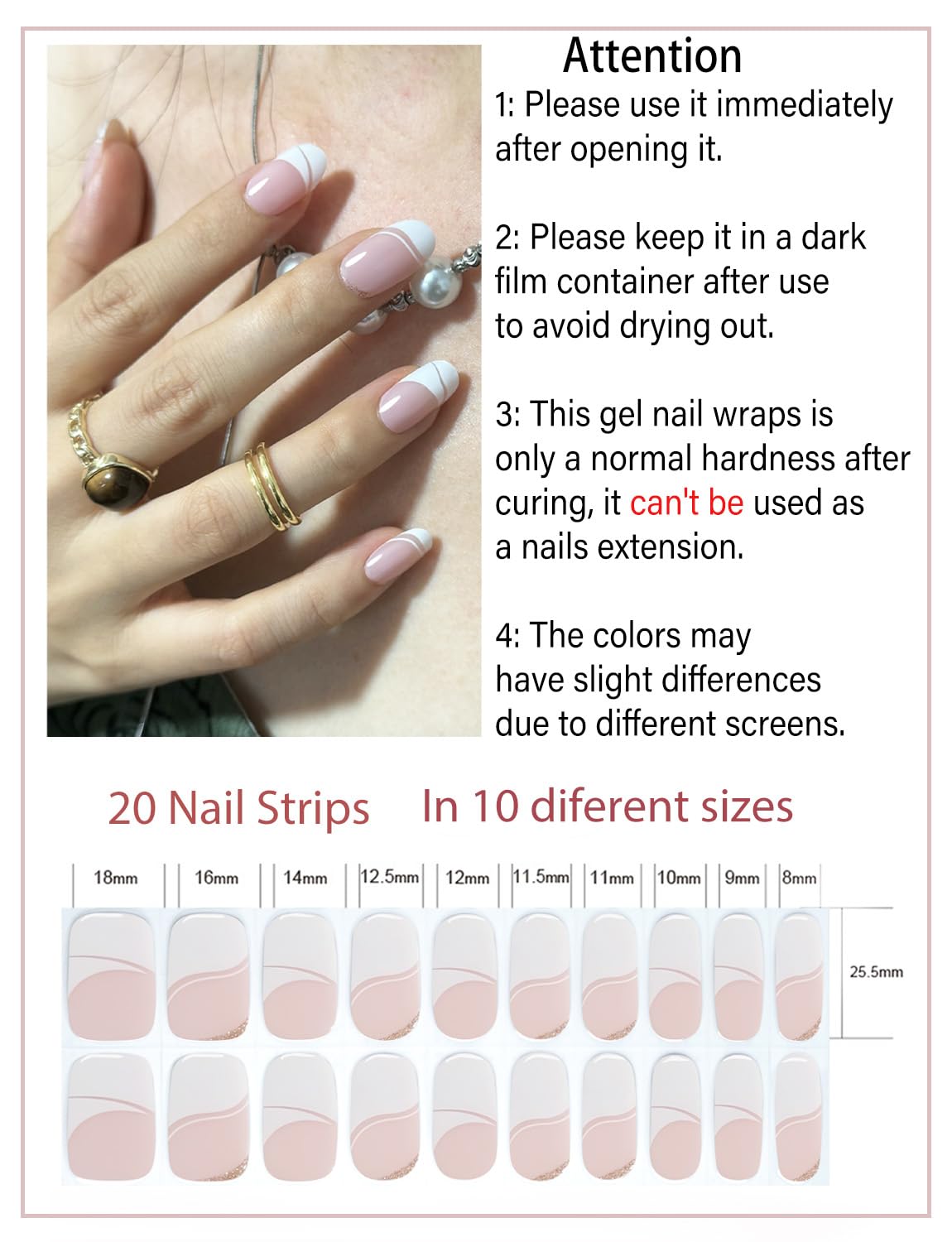 Attention

1: Please use it immediately after opening it.

2: Please keep it in a dark film container after use to avoid drying out.

3: This gel nail wraps is only a normal hardness after curing, it can't be used as a nails extension.

4: The colors may have slight differences due to different screens.

20 Nail Strips In 10 diferent sizes

18mm 16mm 14mm 12.5mm 12mm 11.5mm 11mm 10mm 9mm 8mm

25.5mm