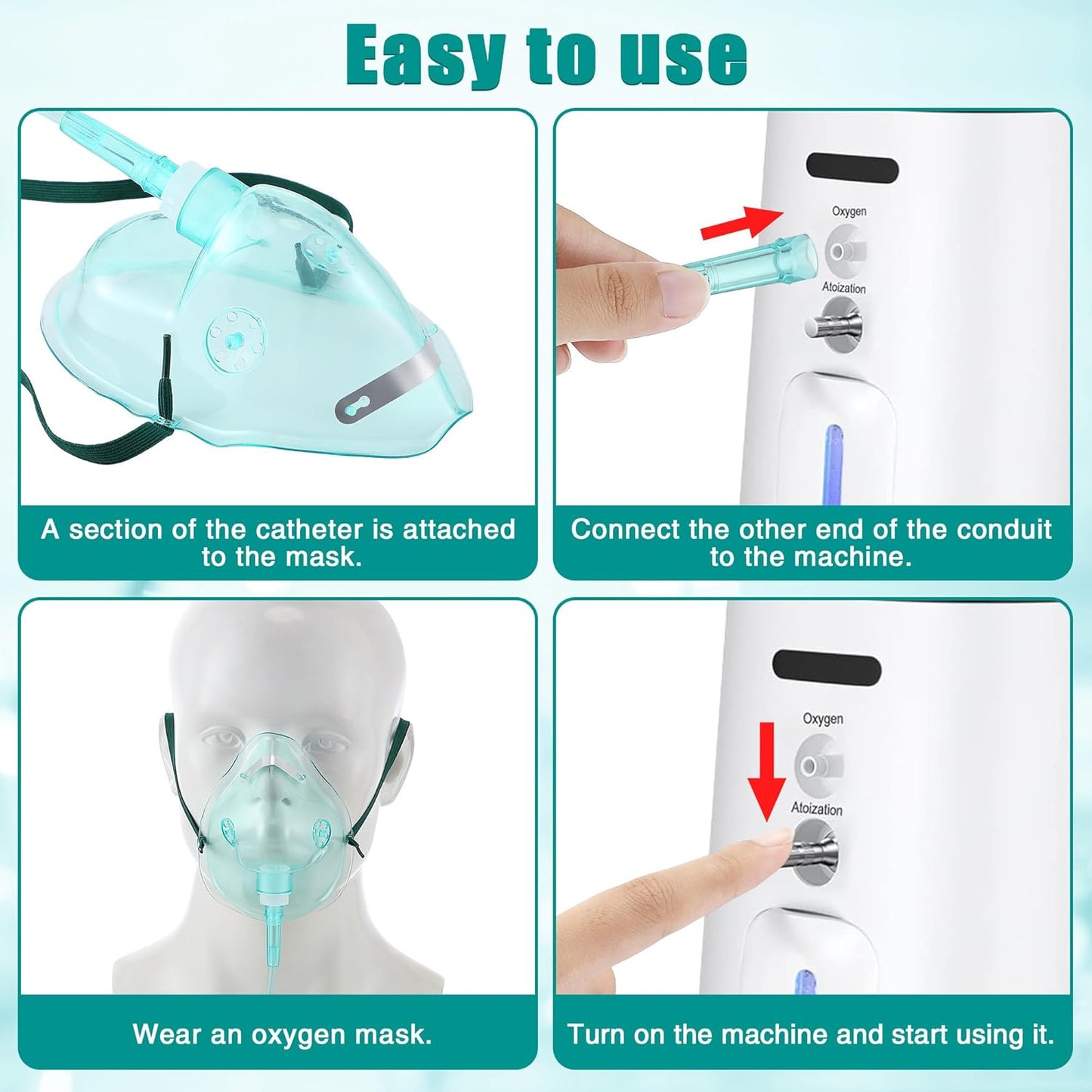 Easy to use

A section of the catheter is attached to the mask.

Oxygen

Atoization

Connect the other end of the conduit to the machine.

Wear an oxygen mask.

Oxygen

Atoization

Turn on the machine and start using it.