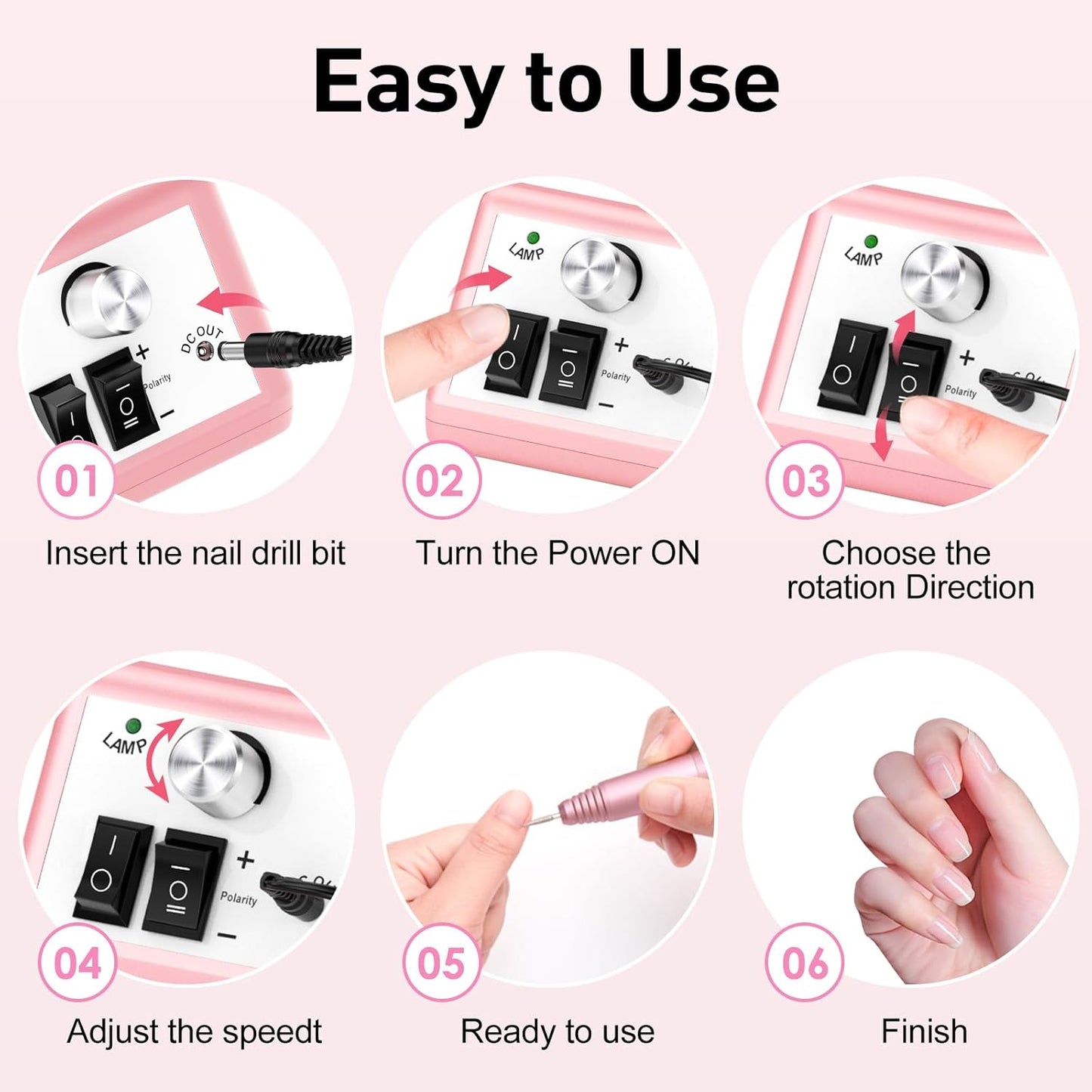 Easy to Use

DC OUT
+
Polarity
−
01
Insert the nail drill bit

LAMP
+
Polarity
−
02
Turn the Power ON

LAMP
+
Polarity
03
Choose the rotation Direction

LAMP
+
Polarity
−
04
Adjust the speedt

05
Ready to use

06
Finish