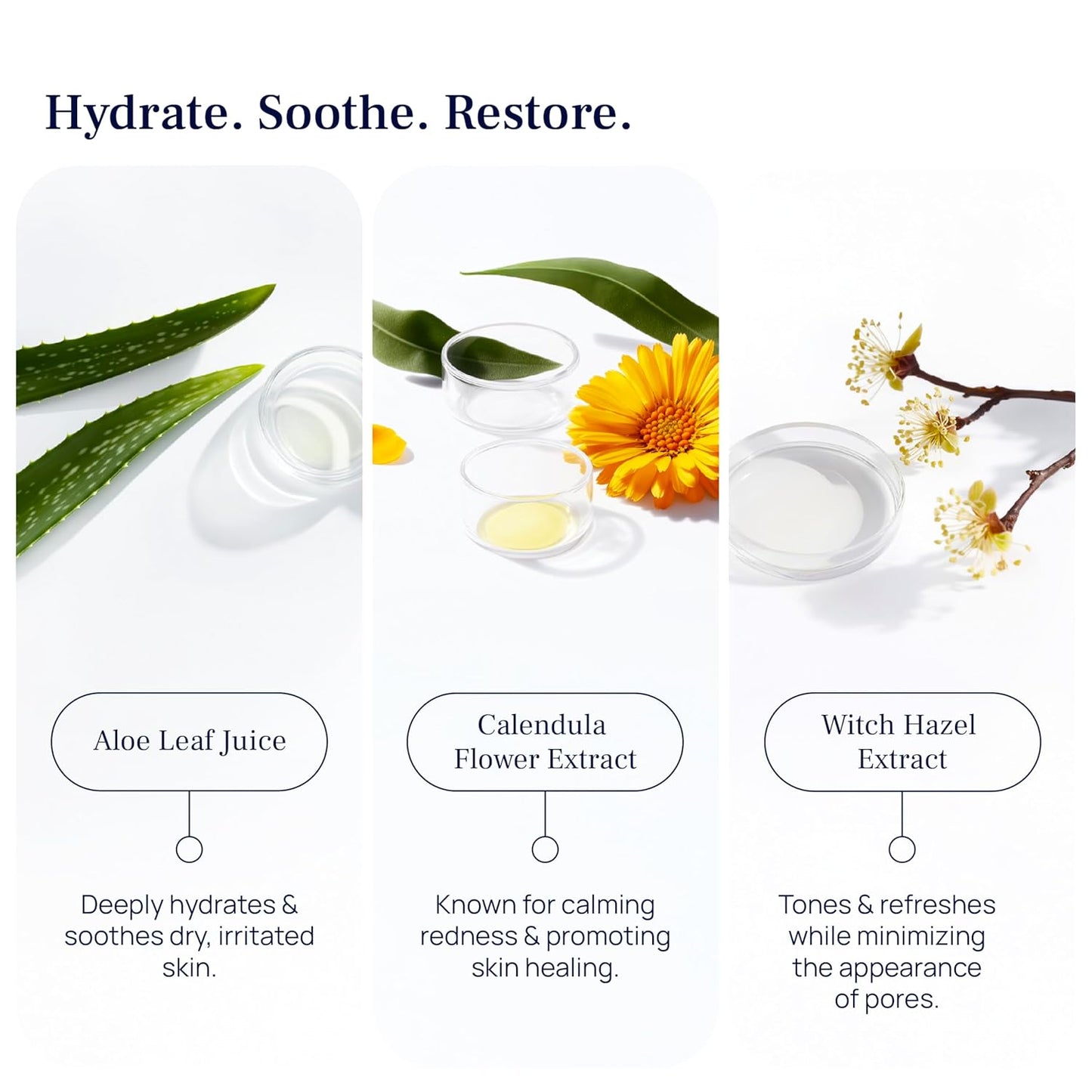 Hydrate. Soothe. Restore.

Aloe Leaf Juice

Deeply hydrates & soothes dry, irritated skin.

Calendula Flower Extract

Known for calming redness & promoting skin healing.

Witch Hazel Extract

Tones & refreshes while minimizing the appearance of pores.