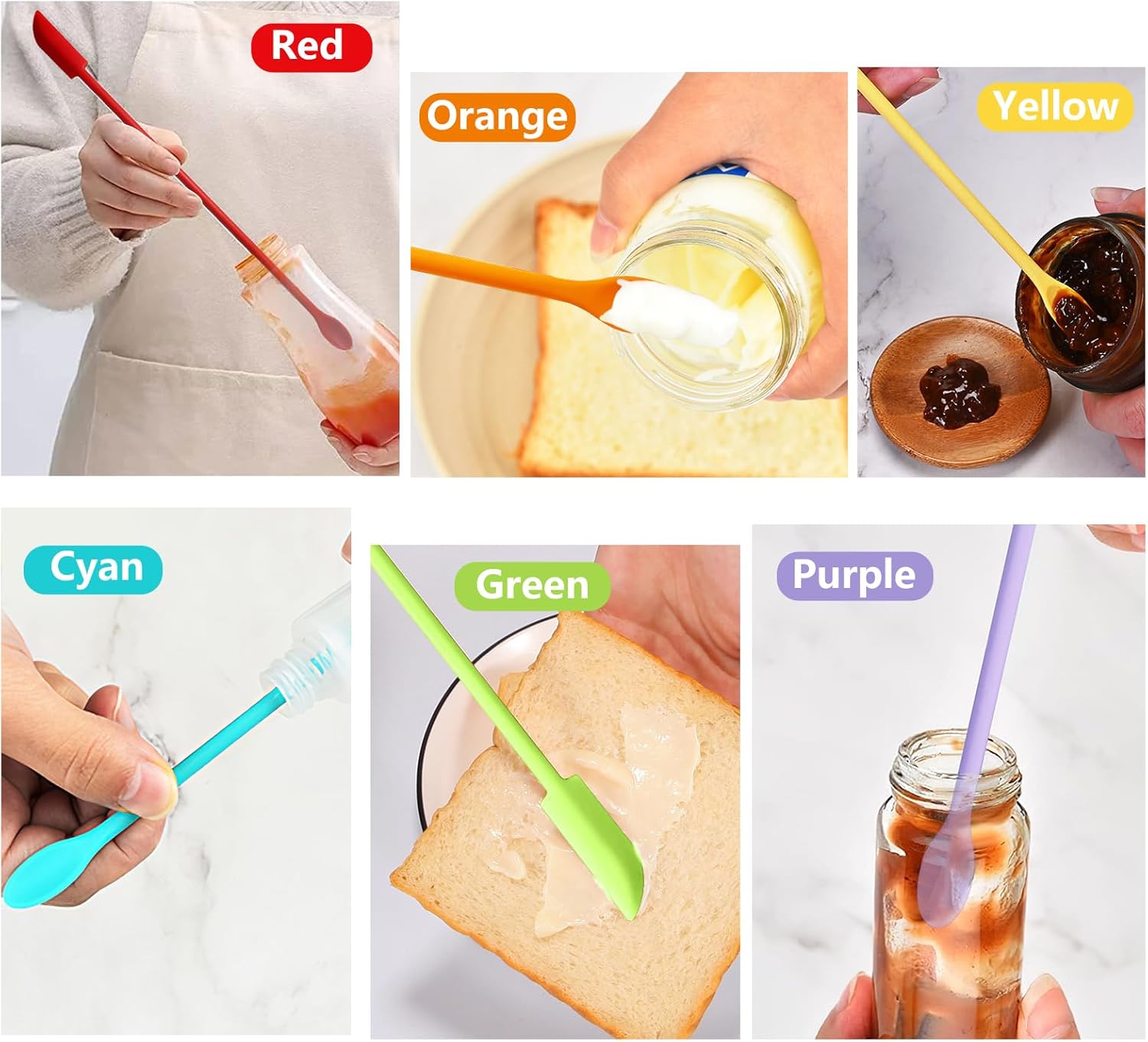 Red

Orange

Yellow

Cyan

Green

Purple