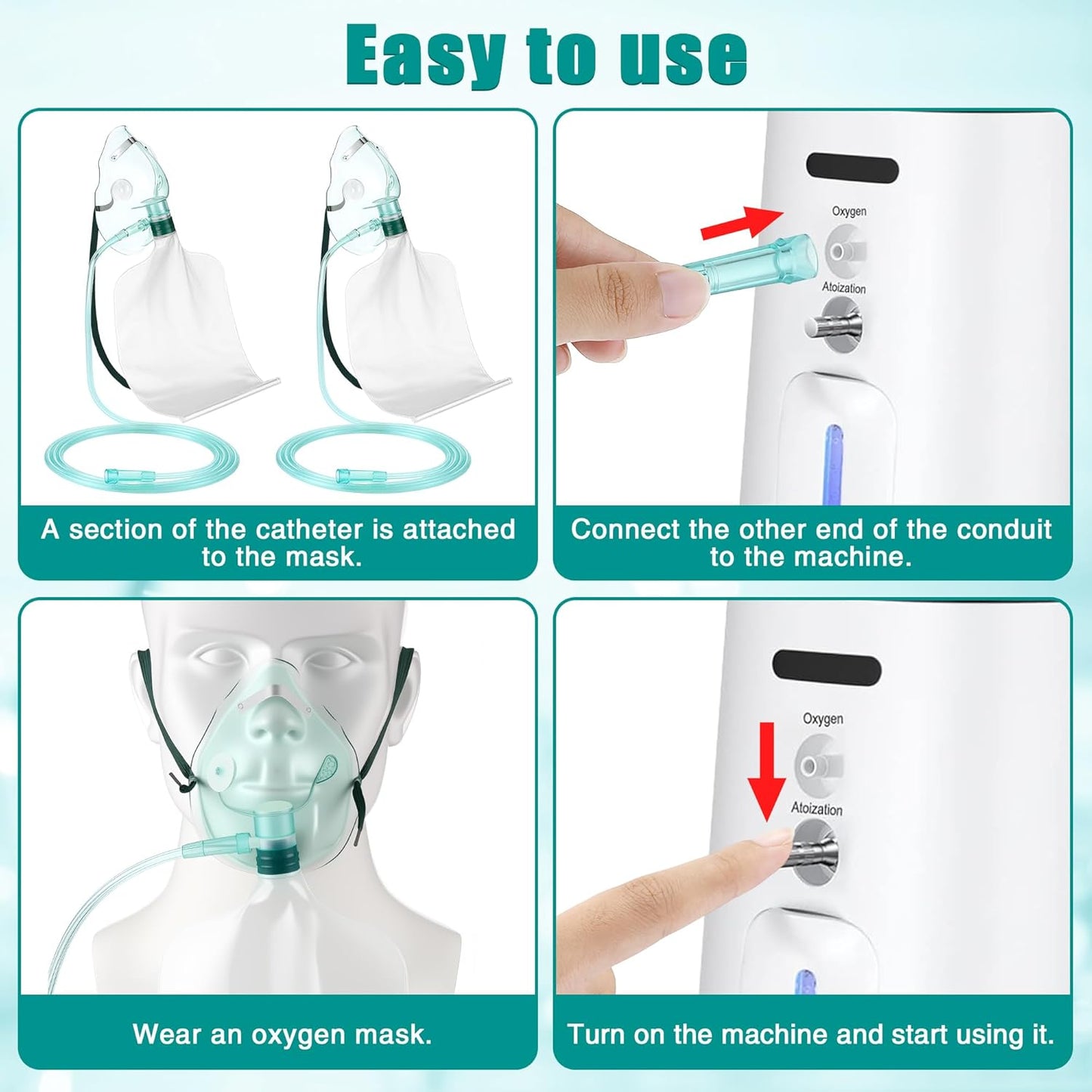 Easy to use

A section of the catheter is attached to the mask.

Oxygen

Atoization

Connect the other end of the conduit to the machine.

Wear an oxygen mask.

Oxygen

Atoization

Turn on the machine and start using it.