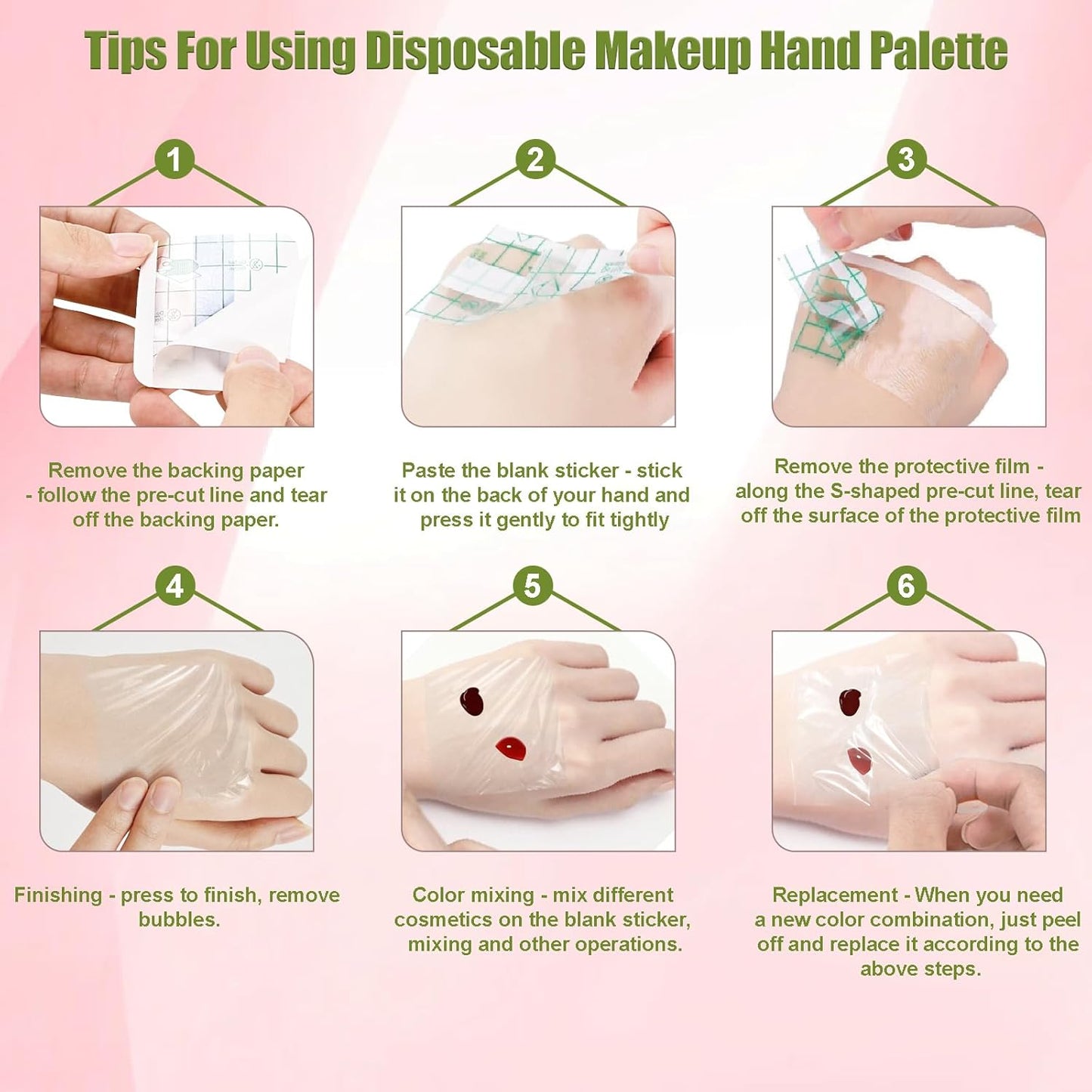 Tips For Using Disposable Makeup Hand Palette

1

Remove the backing paper - follow the pre-cut line and tear off the backing paper.

2

Paste the blank sticker - stick it on the back of your hand and press it gently to fit tightly

3

Remove the protective film - along the S-shaped pre-cut line, tear off the surface of the protective film

4

Finishing - press to finish, remove bubbles.

5

Color mixing - mix different cosmetics on the blank sticker, mixing and other operations.

6

Replacement - When you need a new color combination, just peel off and replace it according to the above steps.