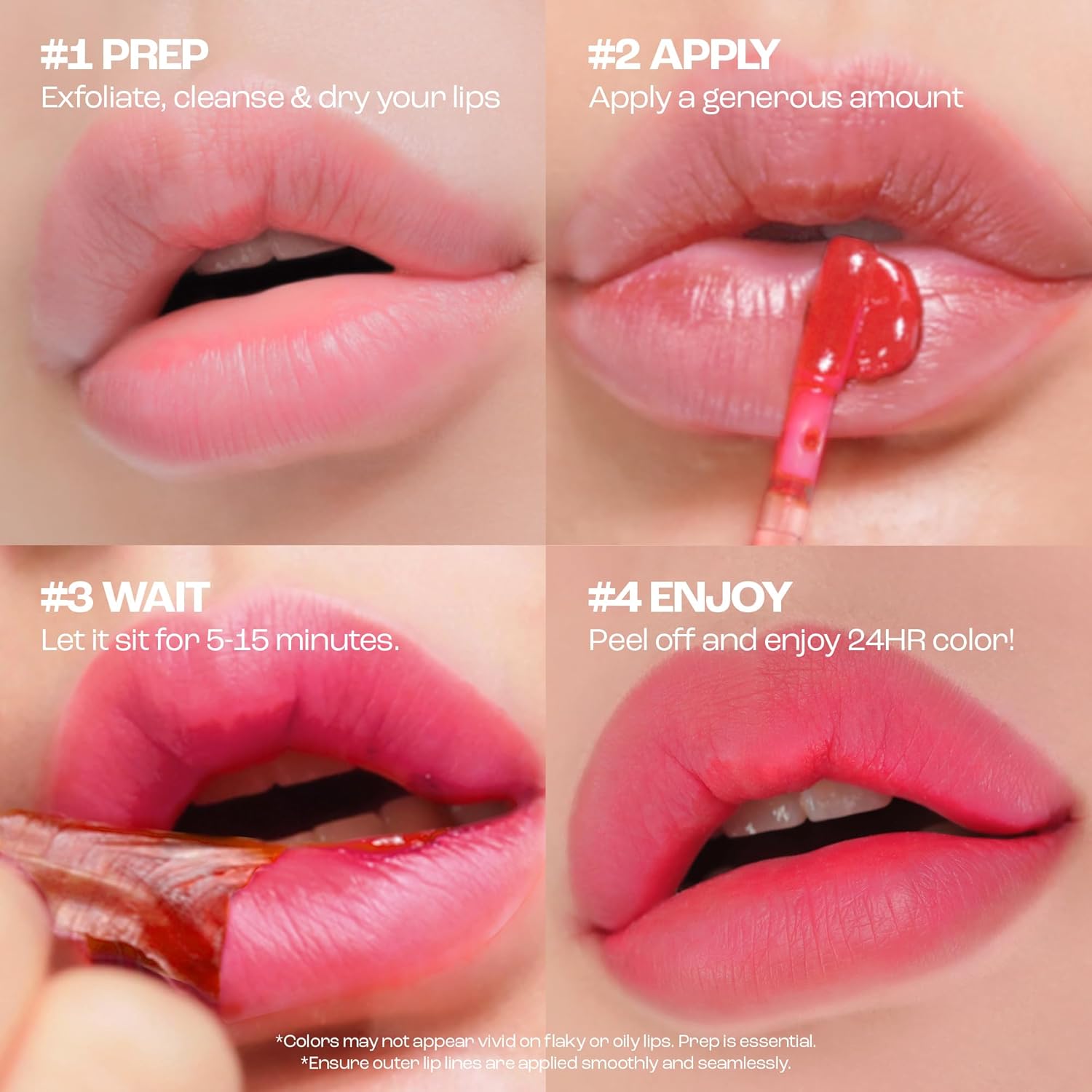 #1 PREP
Exfoliate, cleanse & dry your lips

#2 APPLY
Apply a generous amount

#3 WAIT
Let it sit for 5-15 minutes.

#4 ENJOY
Peel off and enjoy 24HR color!

*Colors may not appear vivid on flaky or oily lips. Prep is essential.
*Ensure outer lip lines are applied smoothly and seamlessly.