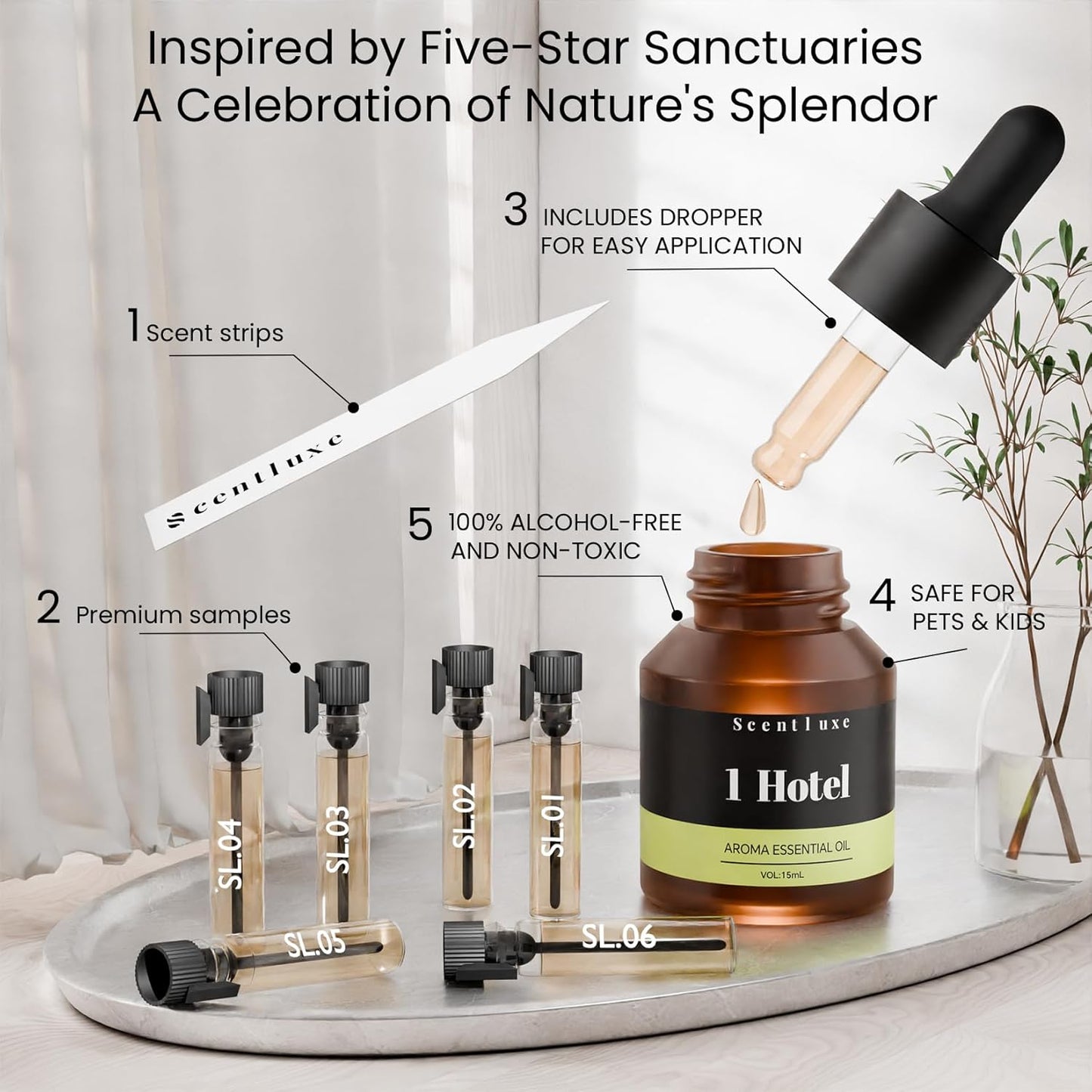 Inspired by Five-Star Sanctuaries
A Celebration of Nature's Splendor

3 INCLUDES DROPPER FOR EASY APPLICATION

1 Scent strips

Scentluxe

5 100% ALCOHOL-FREE AND NON-TOXIC

2 Premium samples

4 SAFE FOR PETS & KIDS

SL.04
SL.03
SL.02
SL.01
SL.05
SL.06

Scentluxe
1 Hotel
AROMA ESSENTIAL OIL
VOL:15mL