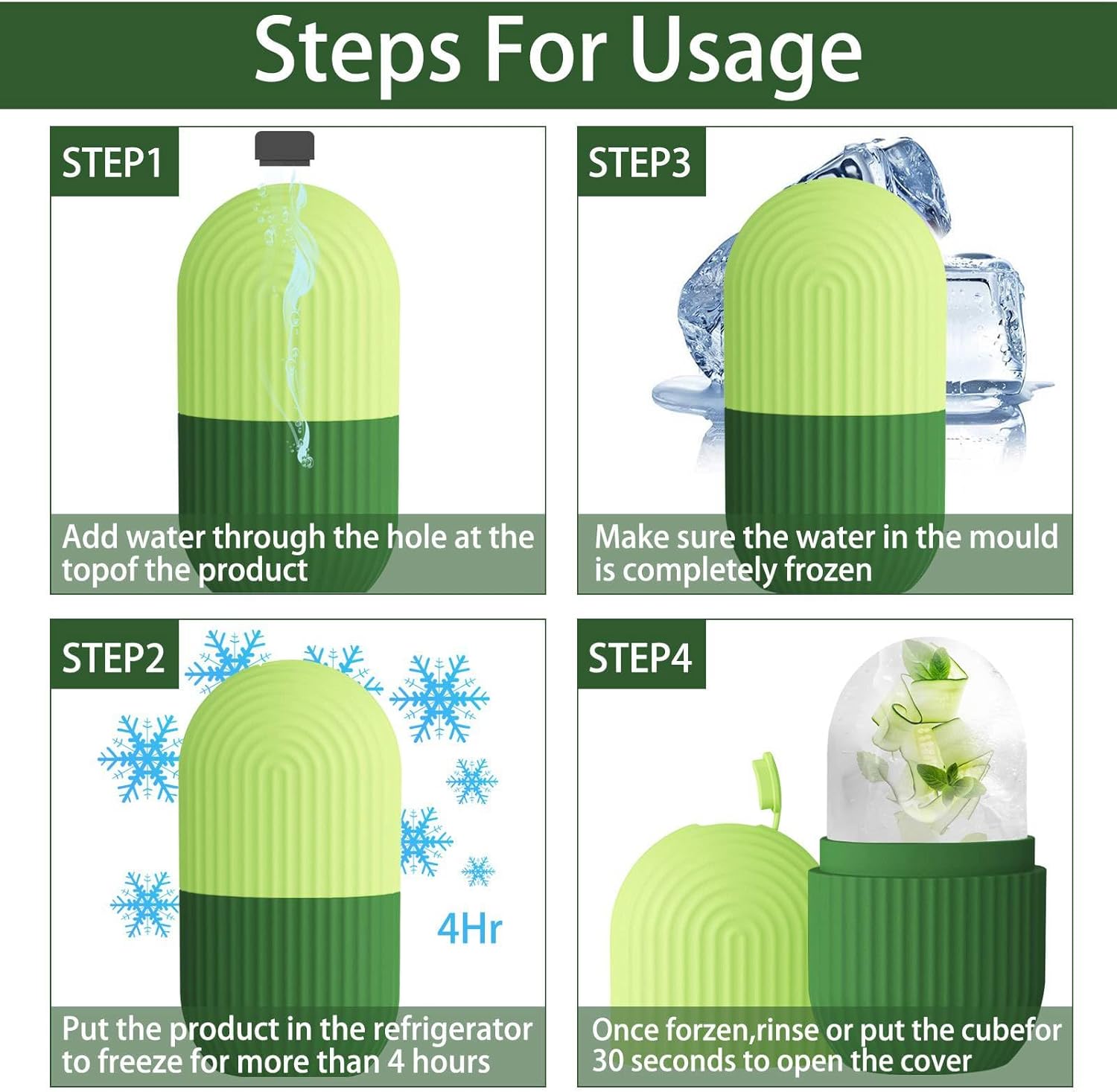 Steps For Usage

STEP1

Add water through the hole at the topof the product

STEP3

Make sure the water in the mould is completely frozen

STEP2

4Hr

Put the product in the refrigerator to freeze for more than 4 hours

STEP4

Once forzen,rinse or put the cubefor 30 seconds to open the cover