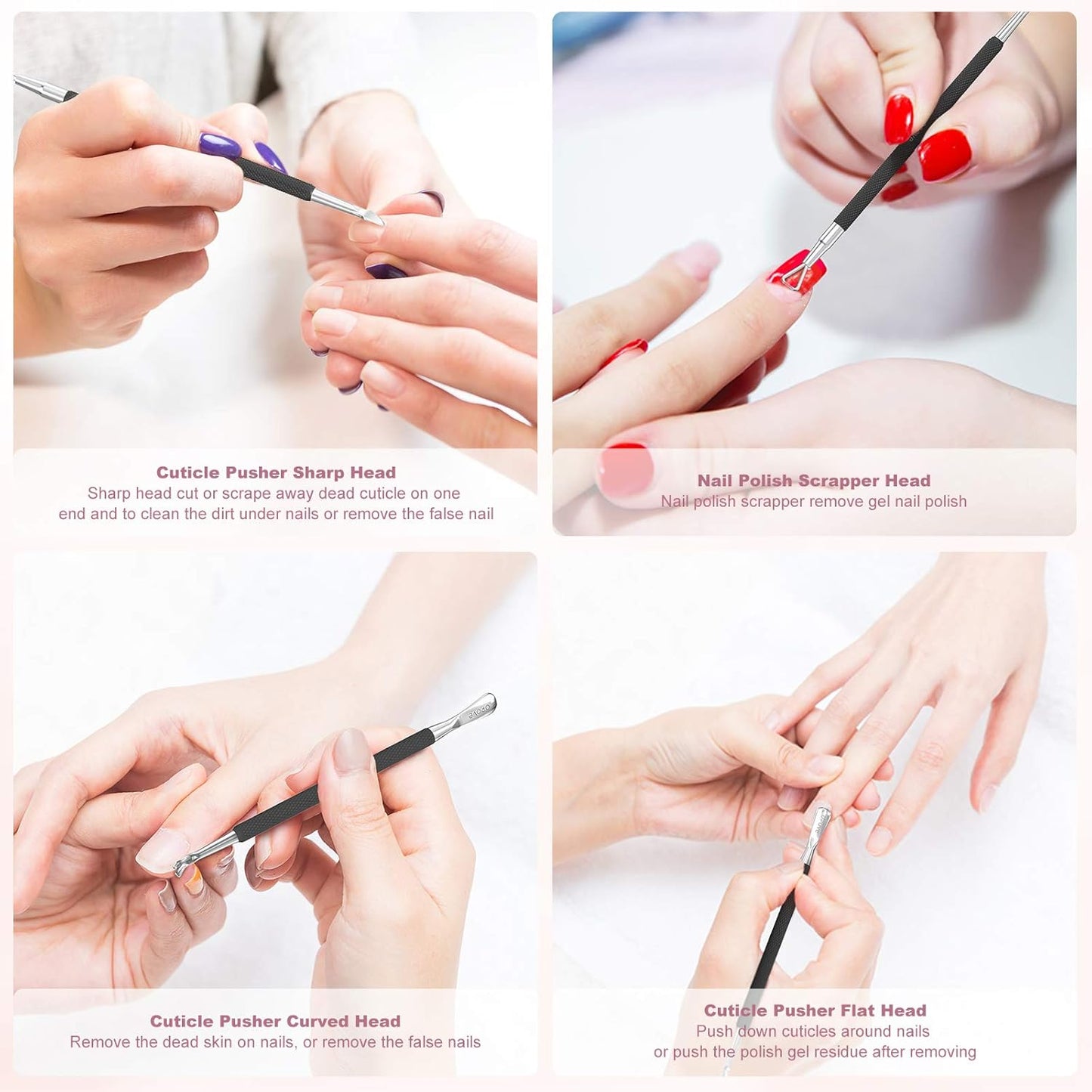 Cuticle Pusher Sharp Head
Sharp head cut or scrape away dead cuticle on one end and to clean the dirt under nails or remove the false nail

Nail Polish Scrapper Head
Nail polish scrapper remove gel nail polish

Cuticle Pusher Curved Head
Remove the dead skin on nails, or remove the false nails

Cuticle Pusher Flat Head
Push down cuticles around nails or push the polish gel residue after removing