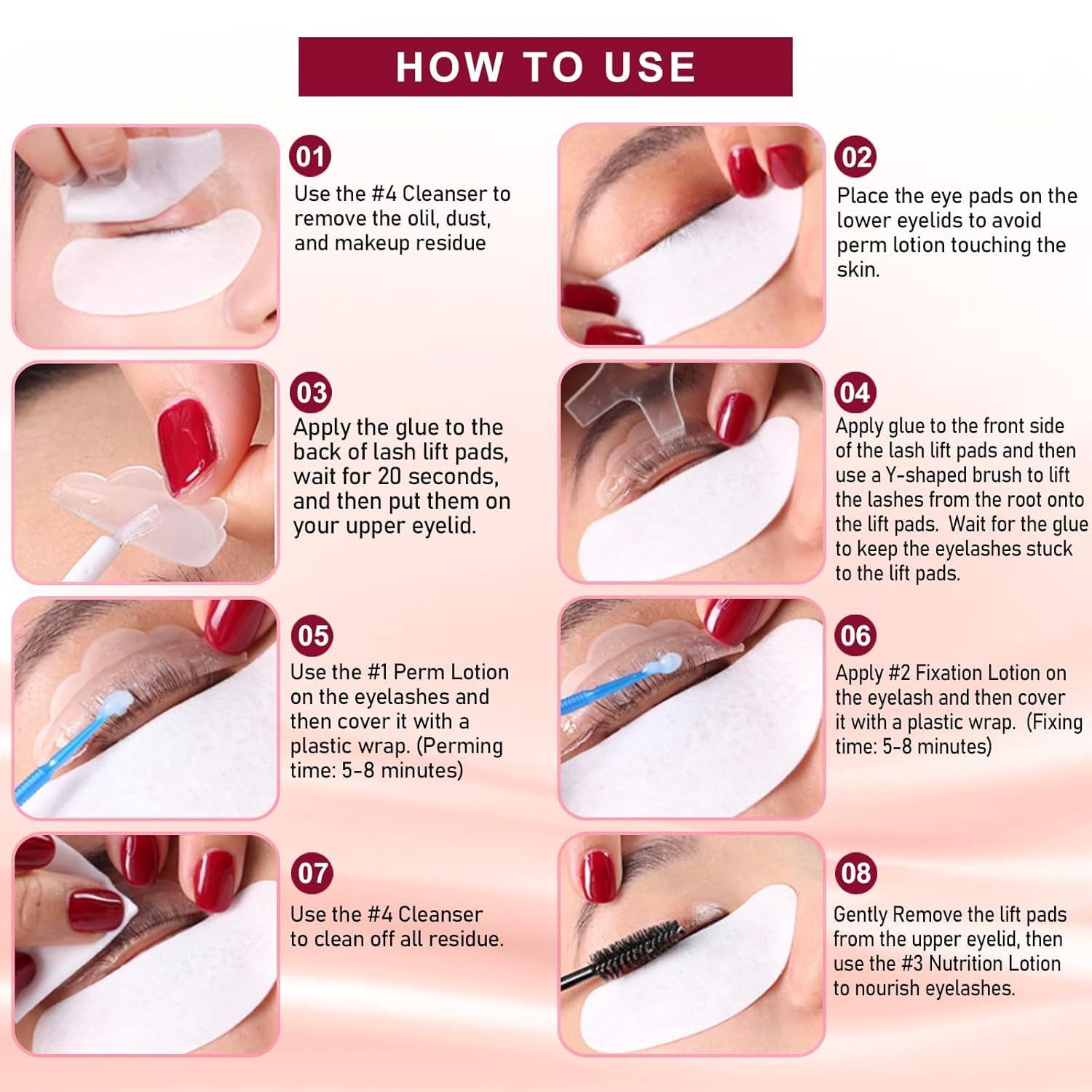 HOW TO USE

01
Use the #4 Cleanser to remove the olil, dust, and makeup residue

02
Place the eye pads on the lower eyelids to avoid perm lotion touching the skin.

03
Apply the glue to the back of lash lift pads, wait for 20 seconds, and then put them on your upper eyelid.

04
Apply glue to the front side of the lash lift pads and then use a Y-shaped brush to lift the lashes from the root onto the lift pads. Wait for the glue to keep the eyelashes stuck to the lift pads.

05
Use the #1 Perm Lotion on the eyelashes and then cover it with a plastic wrap. (Perming time: 5-8 minutes)

06
Apply #2 Fixation Lotion on the eyelash and then cover it with a plastic wrap. (Fixing time: 5-8 minutes)

07
Use the #4 Cleanser to clean off all residue.

08
Gently Remove the lift pads from the upper eyelid, then use the #3 Nutrition Lotion to nourish eyelashes.