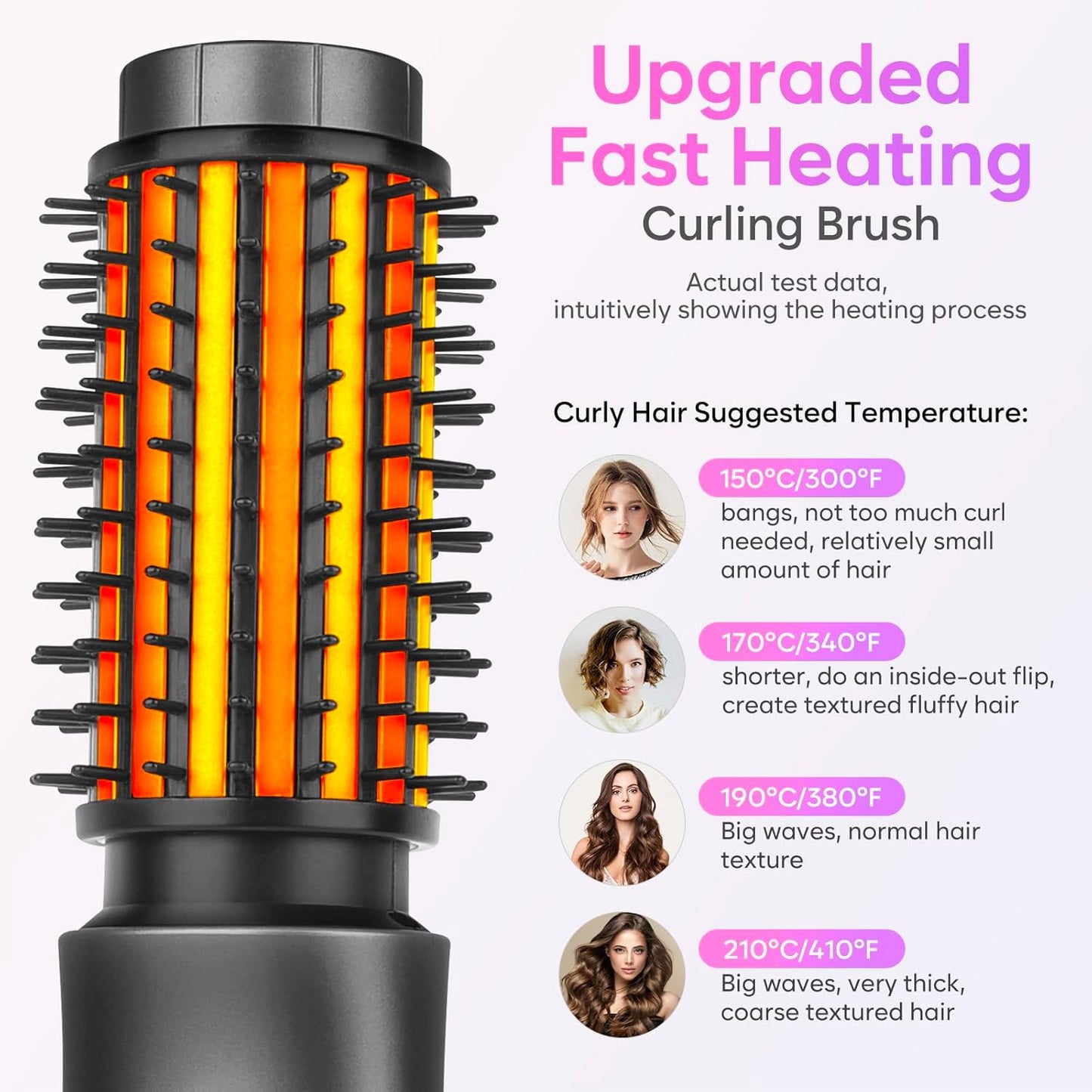 Upgraded Fast Heating
Curling Brush

Actual test data,
intuitively showing the heating process

Curly Hair Suggested Temperature:

150°C/300°F
bangs, not too much curl needed, relatively small amount of hair

170°C/340°F
shorter, do an inside-out flip, create textured fluffy hair

190°C/380°F
Big waves, normal hair texture

210°C/410°F
Big waves, very thick, coarse textured hair