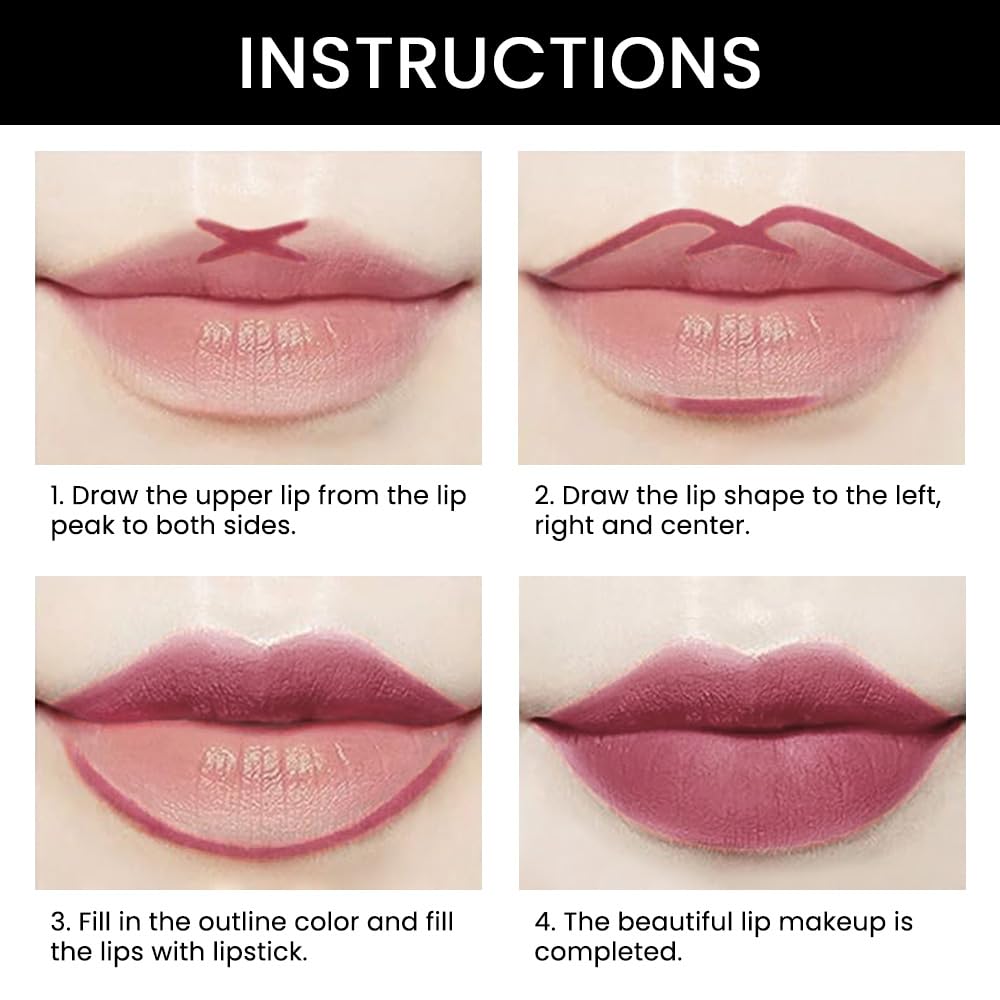 INSTRUCTIONS

1. Draw the upper lip from the lip peak to both sides.

2. Draw the lip shape to the left, right and center.

3. Fill in the outline color and fill the lips with lipstick.

4. The beautiful lip makeup is completed.