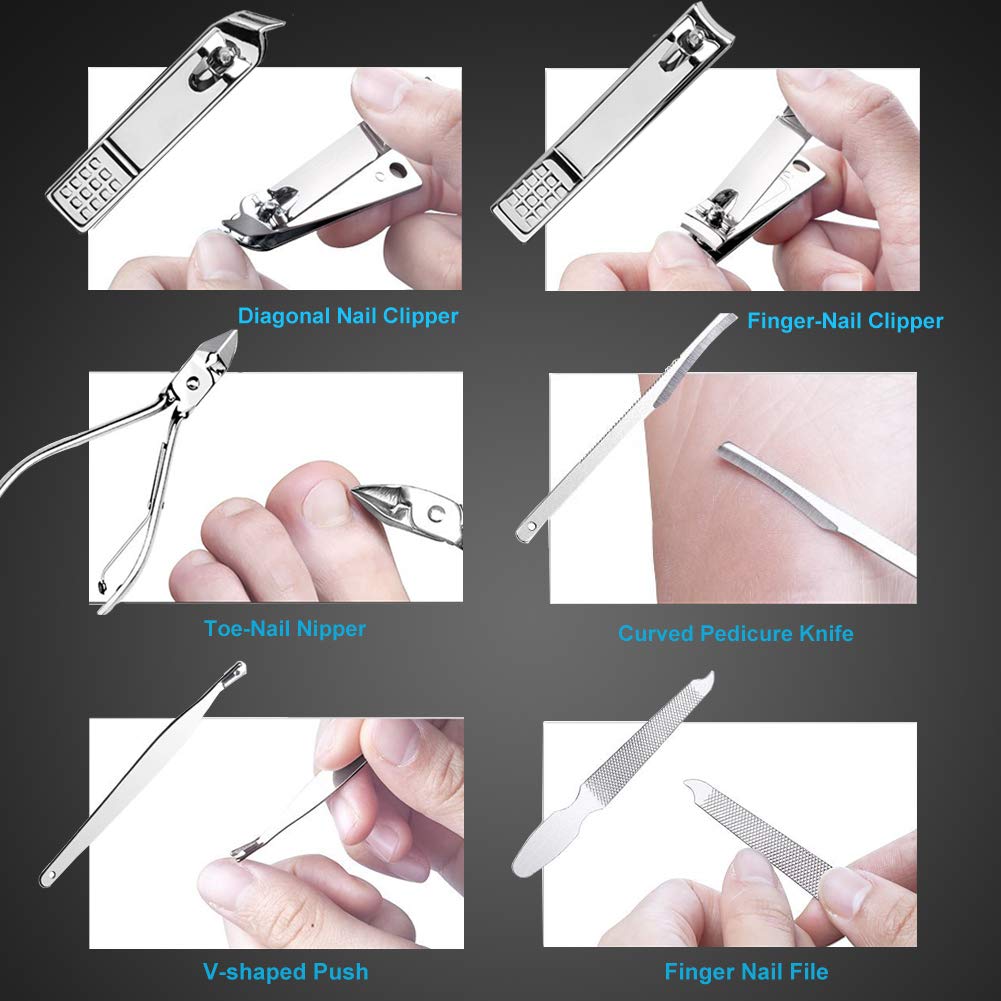 Diagonal Nail Clipper

Finger-Nail Clipper

Toe-Nail Nipper

Curved Pedicure Knife

V-shaped Push

Finger Nail File