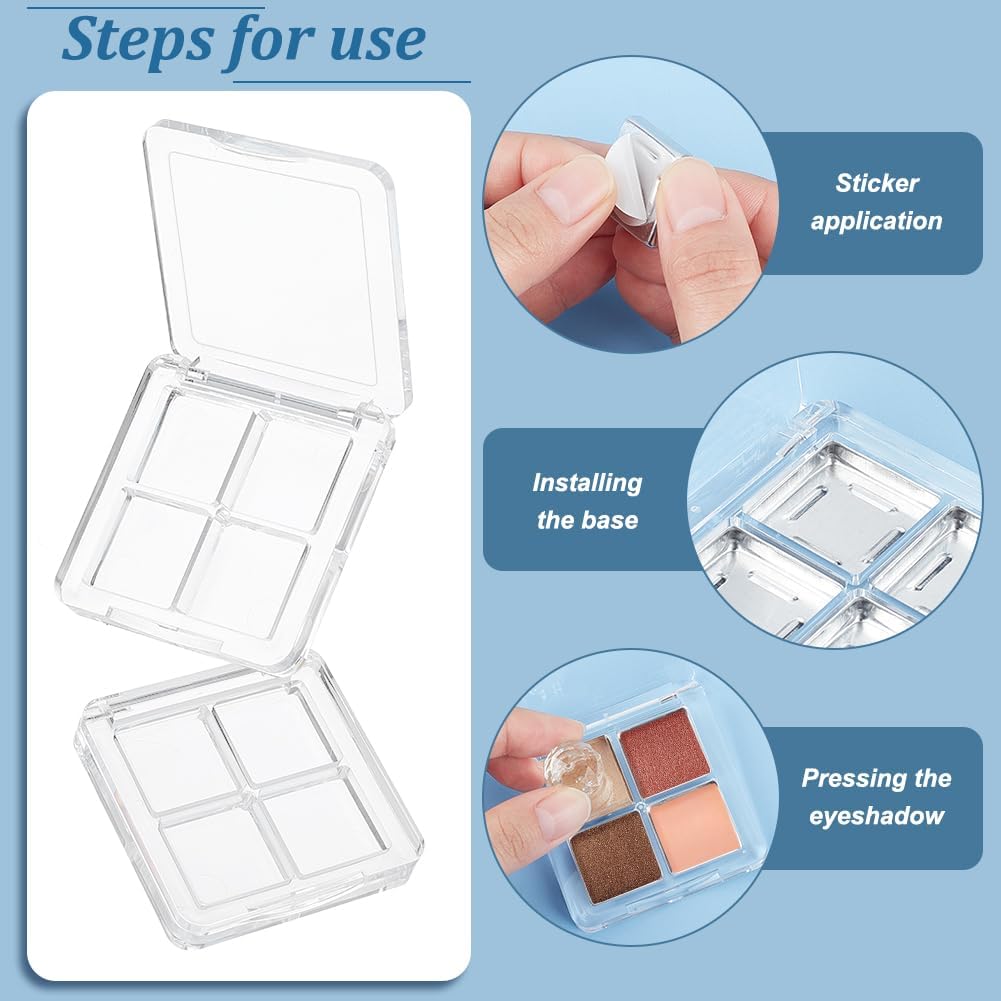 Steps for use

Sticker application

Installing the base

Pressing the eyeshadow