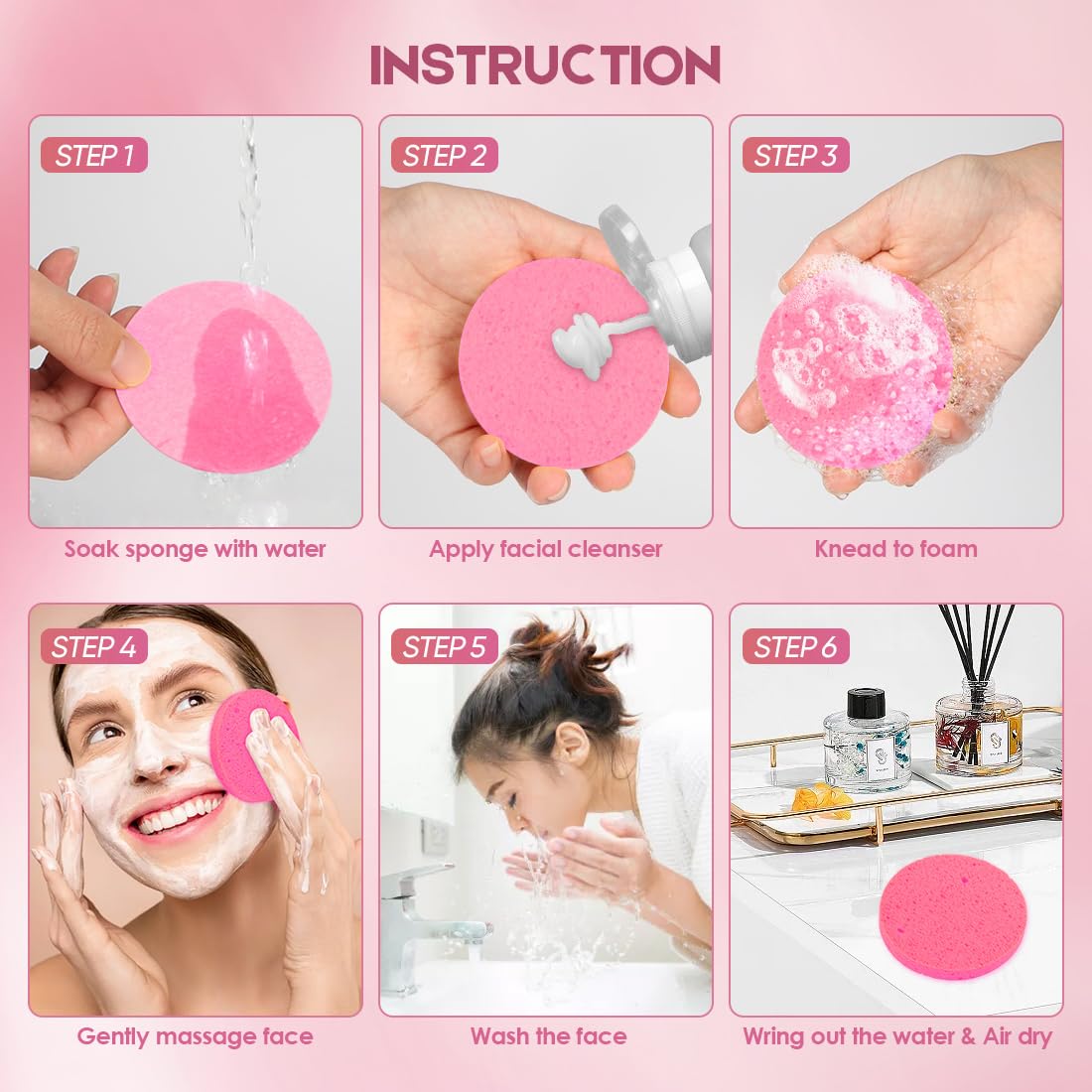 INSTRUCTION

STEP 1

Soak sponge with water

STEP 2

Apply facial cleanser

STEP 3

Knead to foam

STEP 4

Gently massage face

STEP 5

Wash the face

STEP 6

Wring out the water & Air dry