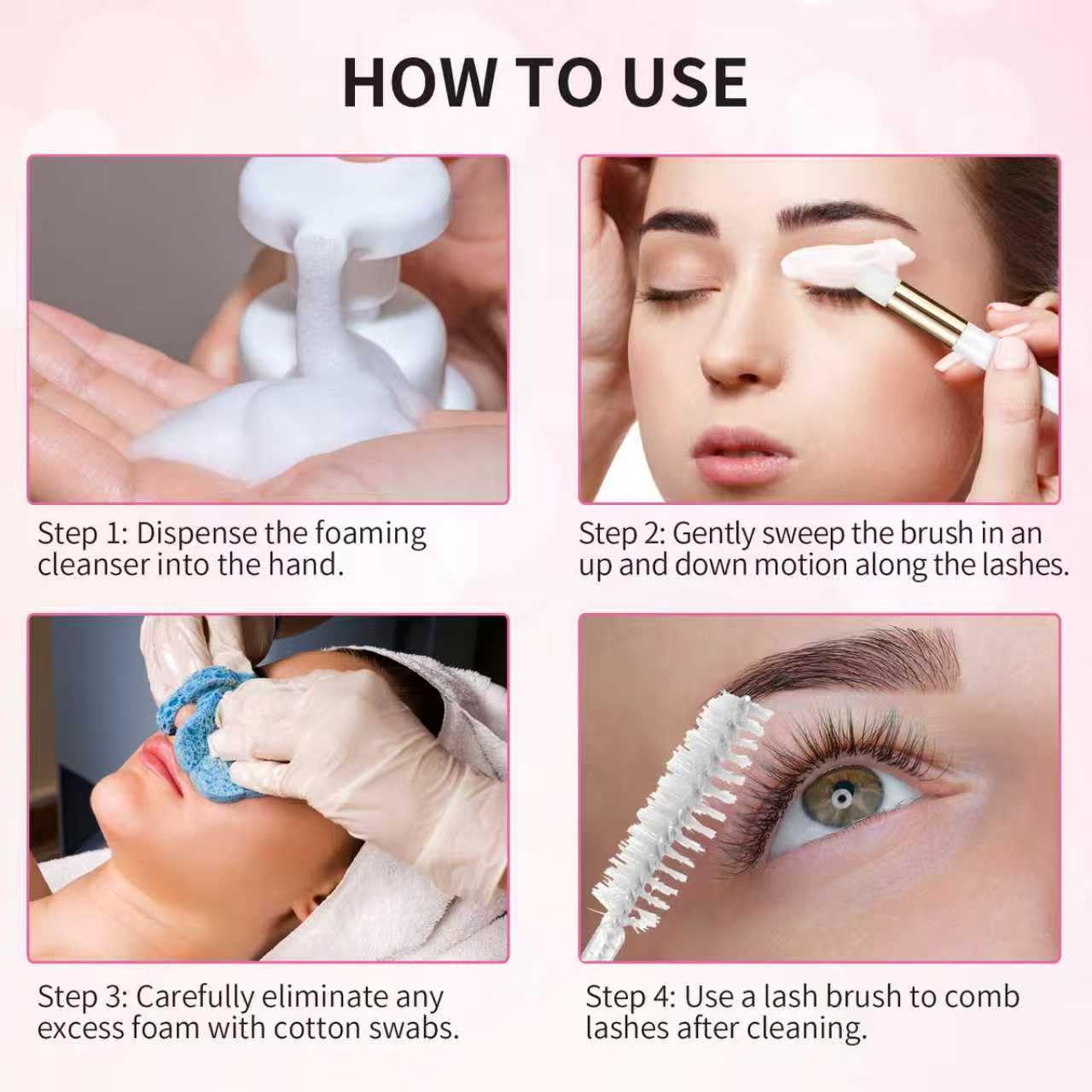 HOW TO USE

Step 1: Dispense the foaming cleanser into the hand.

Step 2: Gently sweep the brush in an up and down motion along the lashes.

Step 3: Carefully eliminate any excess foam with cotton swabs.

Step 4: Use a lash brush to comb lashes after cleaning.