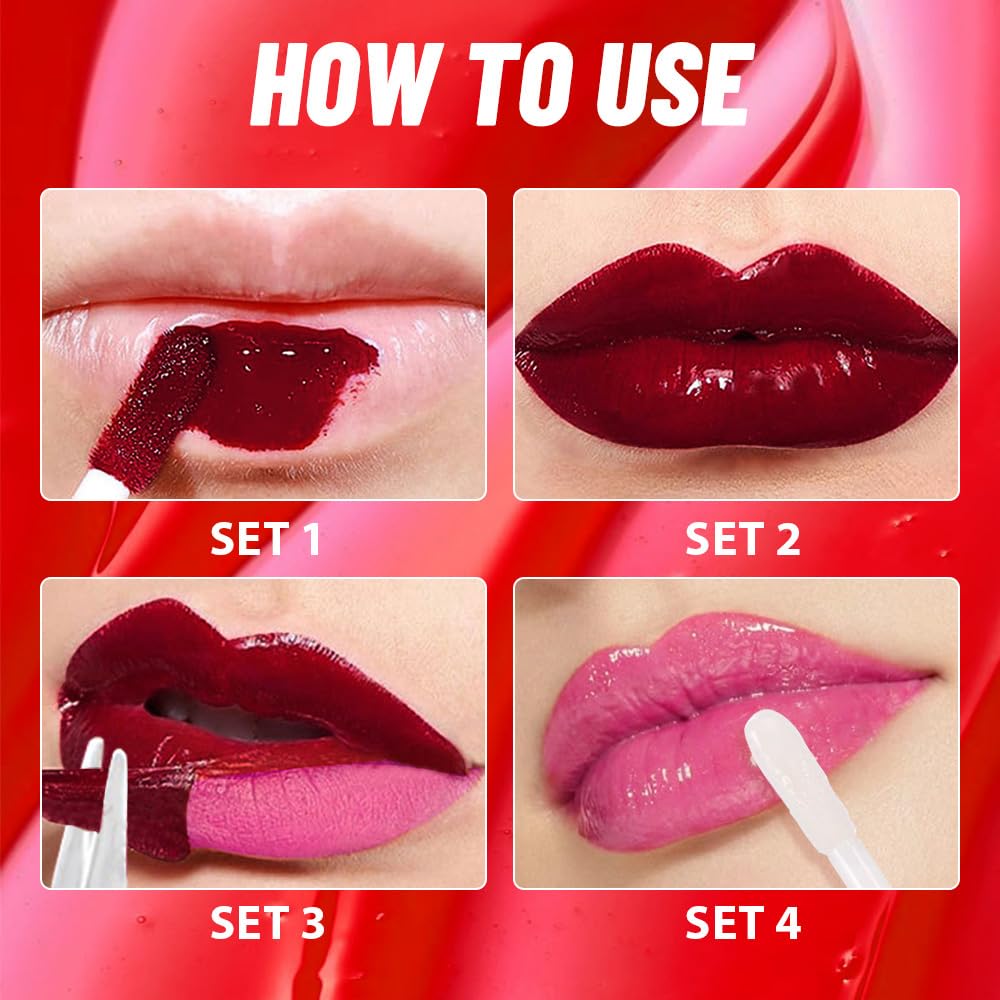 HOW TO USE

SET 1

SET 2

SET 3

SET 4