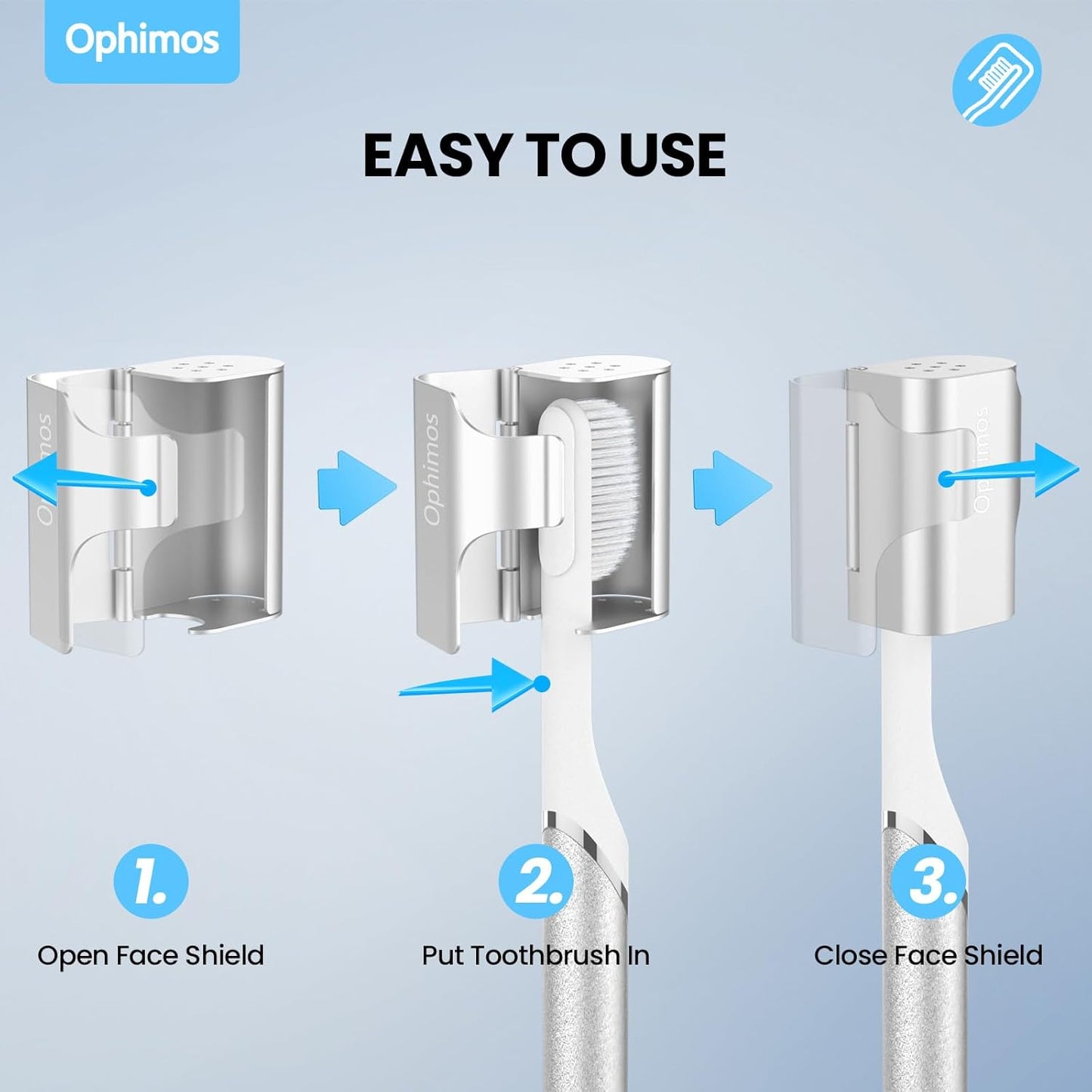 Ophimos

EASY TO USE

Ophimos

Ophimos

Ophimos

1.

Open Face Shield

2.

Put Toothbrush In

3.

Close Face Shield