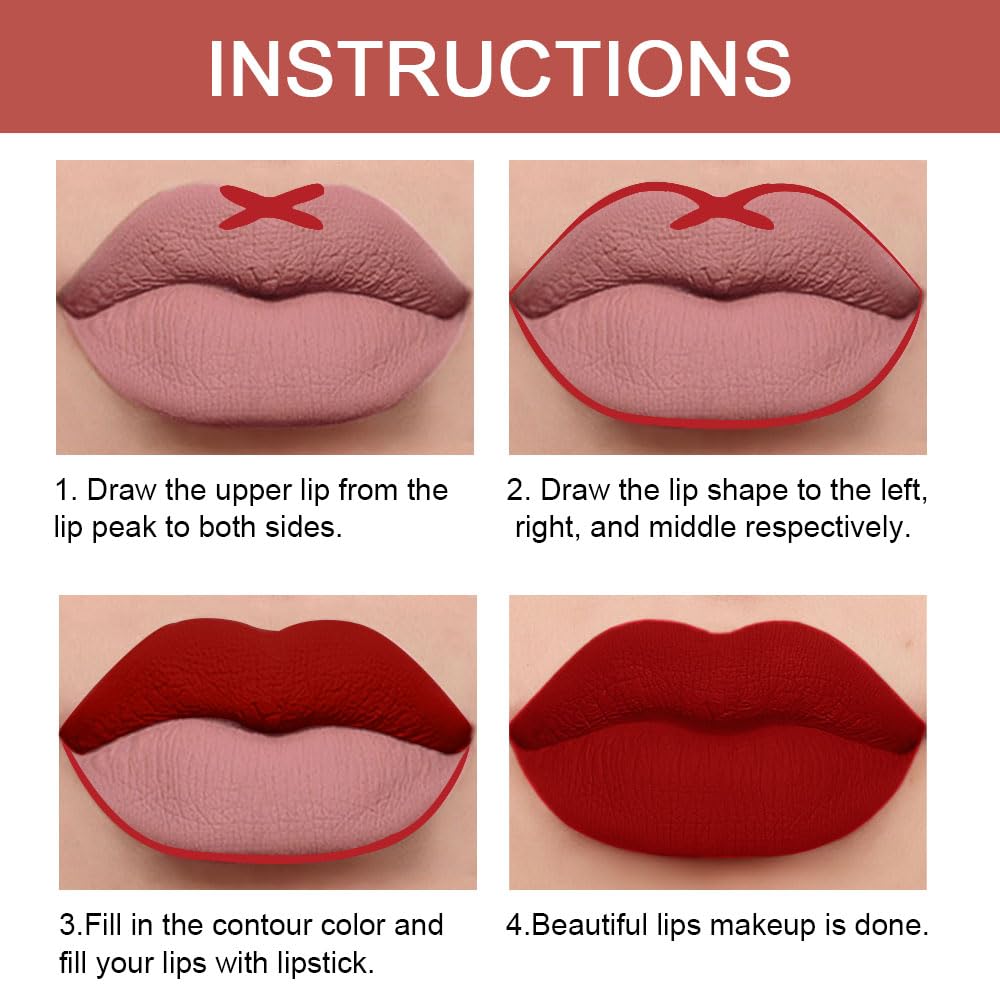 INSTRUCTIONS

1. Draw the upper lip from the lip peak to both sides.

2. Draw the lip shape to the left, right, and middle respectively.

3.Fill in the contour color and fill your lips with lipstick.

4.Beautiful lips makeup is done.