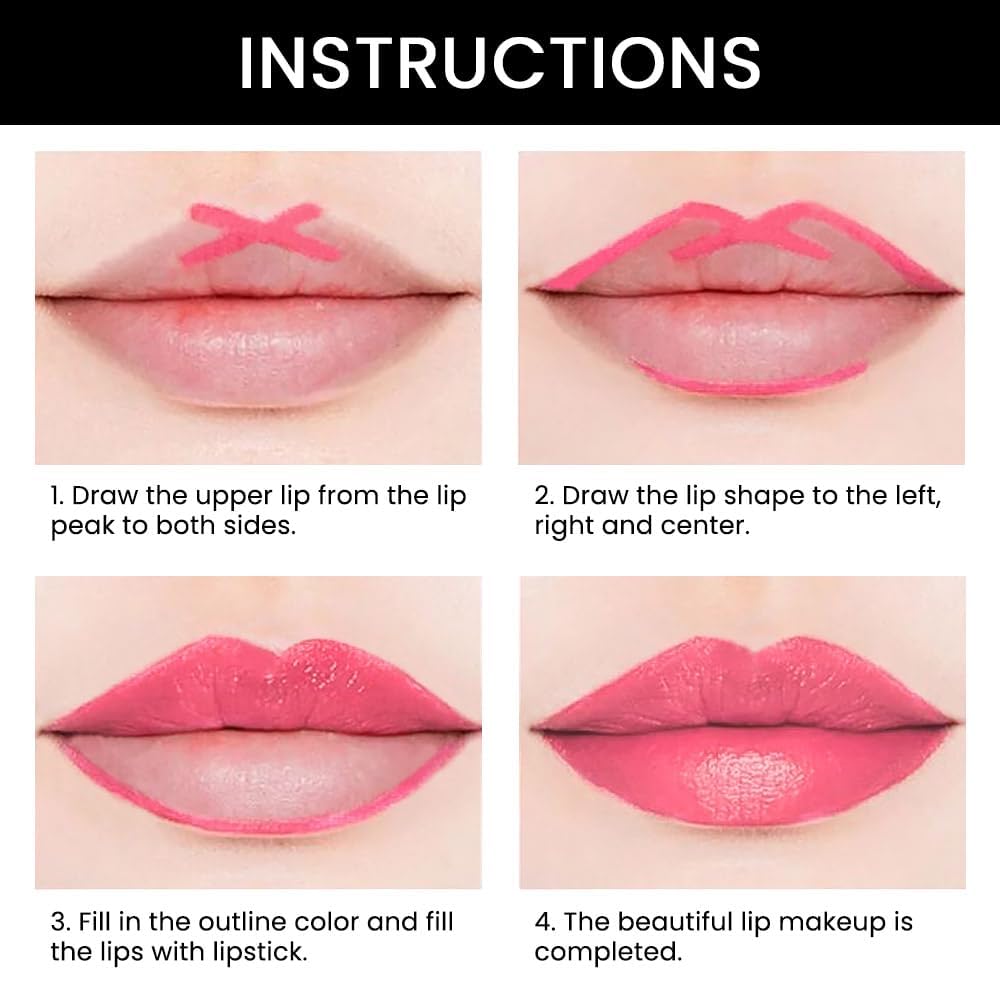 INSTRUCTIONS

1. Draw the upper lip from the lip peak to both sides.

2. Draw the lip shape to the left, right and center.

3. Fill in the outline color and fill the lips with lipstick.

4. The beautiful lip makeup is completed.