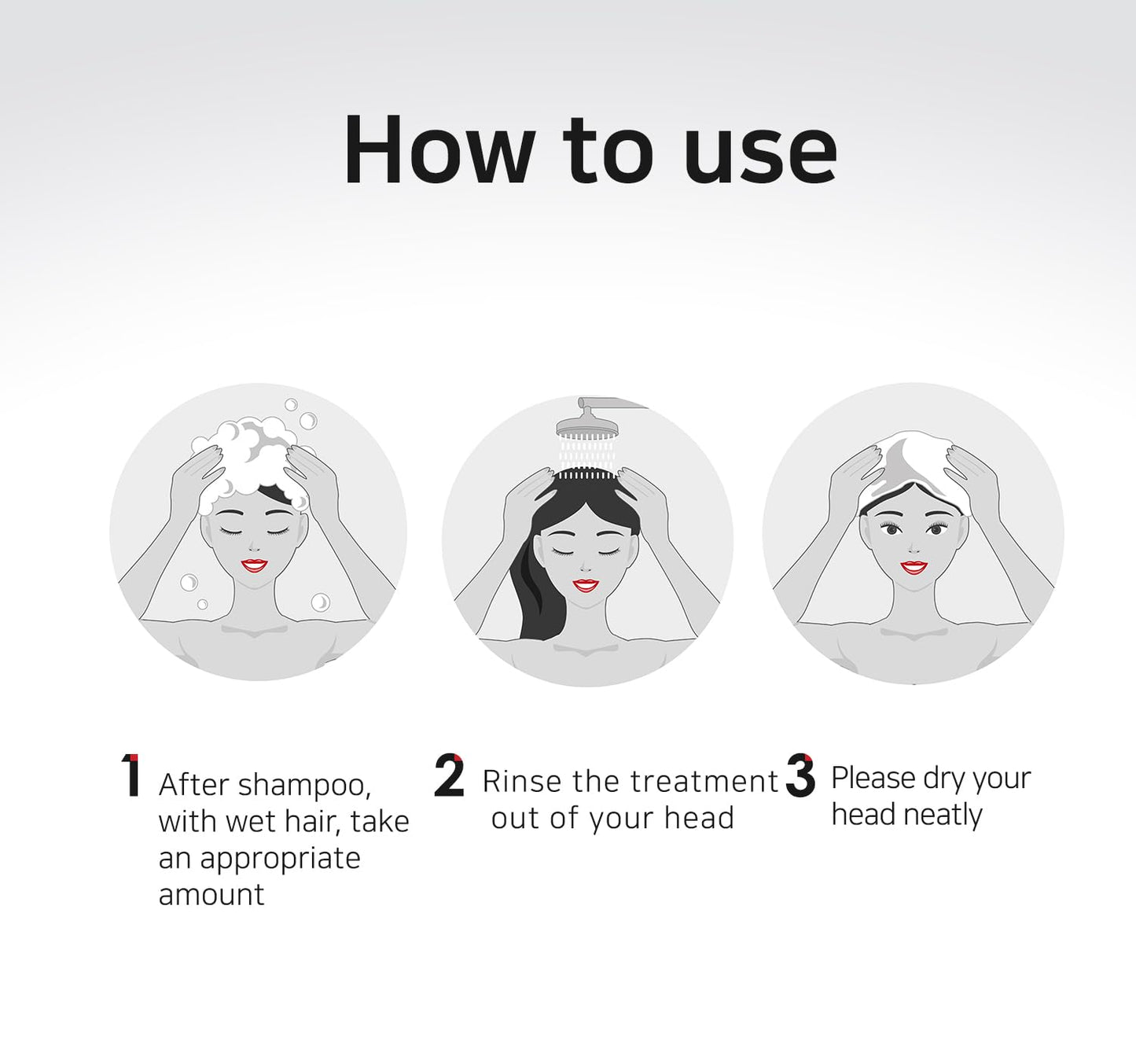 How to use

1 After shampoo, with wet hair, take an appropriate amount

2 Rinse the treatment out of your head

3 Please dry your head neatly