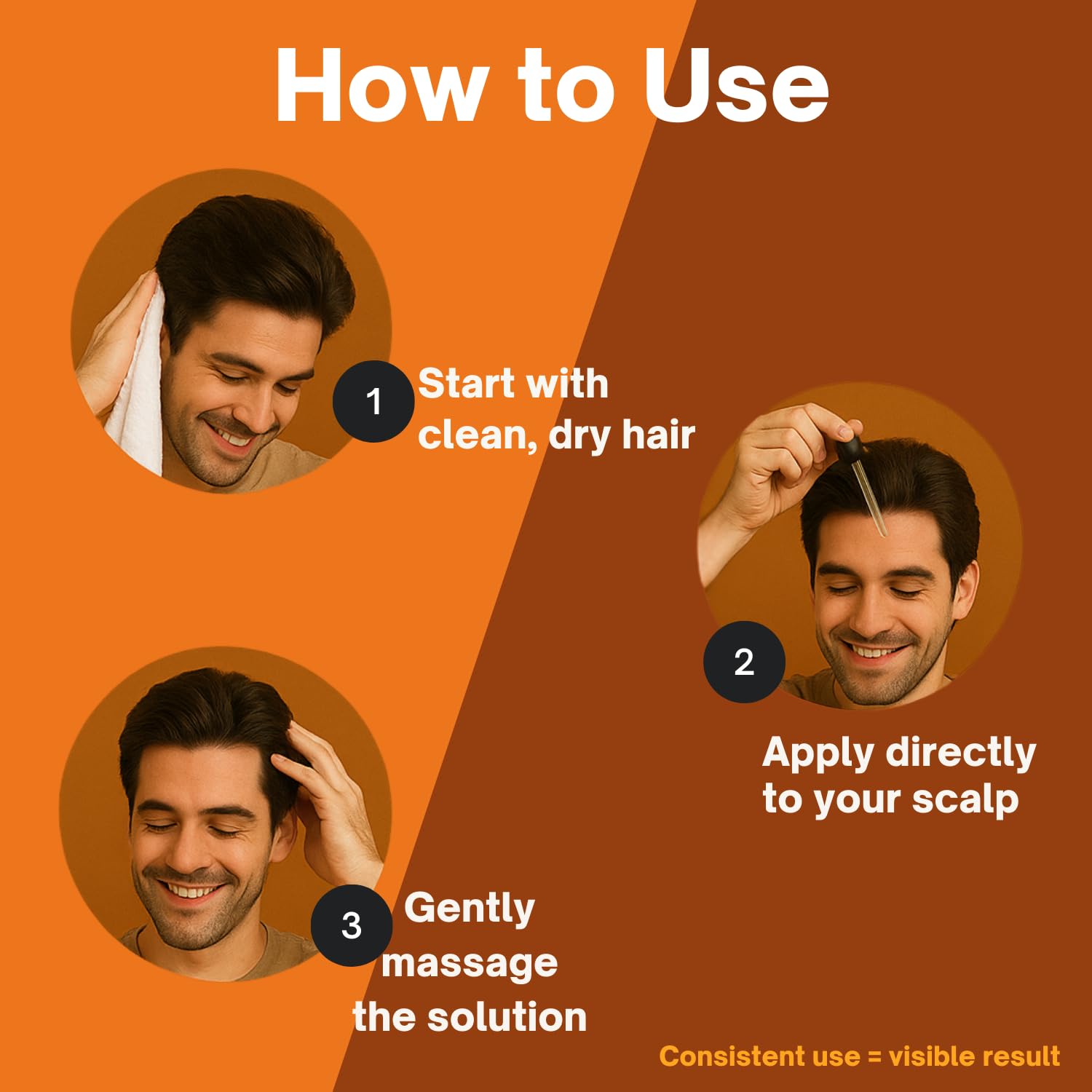 How to Use

1 Start with clean, dry hair

2 Apply directly to your scalp

3 Gently massage the solution

Consistent use = visible result