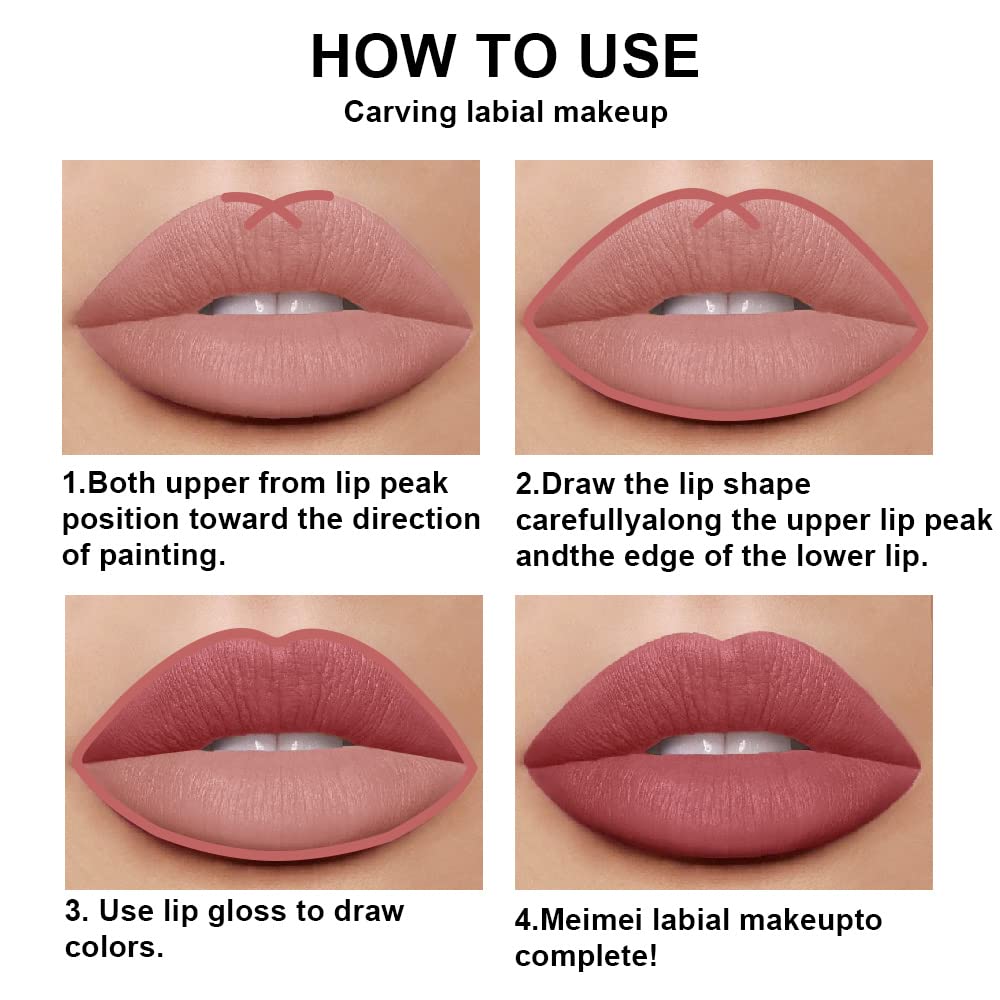 HOW TO USE

Carving labial makeup

1.Both upper from lip peak position toward the direction of painting.

2.Draw the lip shape carefullyalong the upper lip peak andthe edge of the lower lip.

3. Use lip gloss to draw colors.

4.Meimei labial makeupto complete!