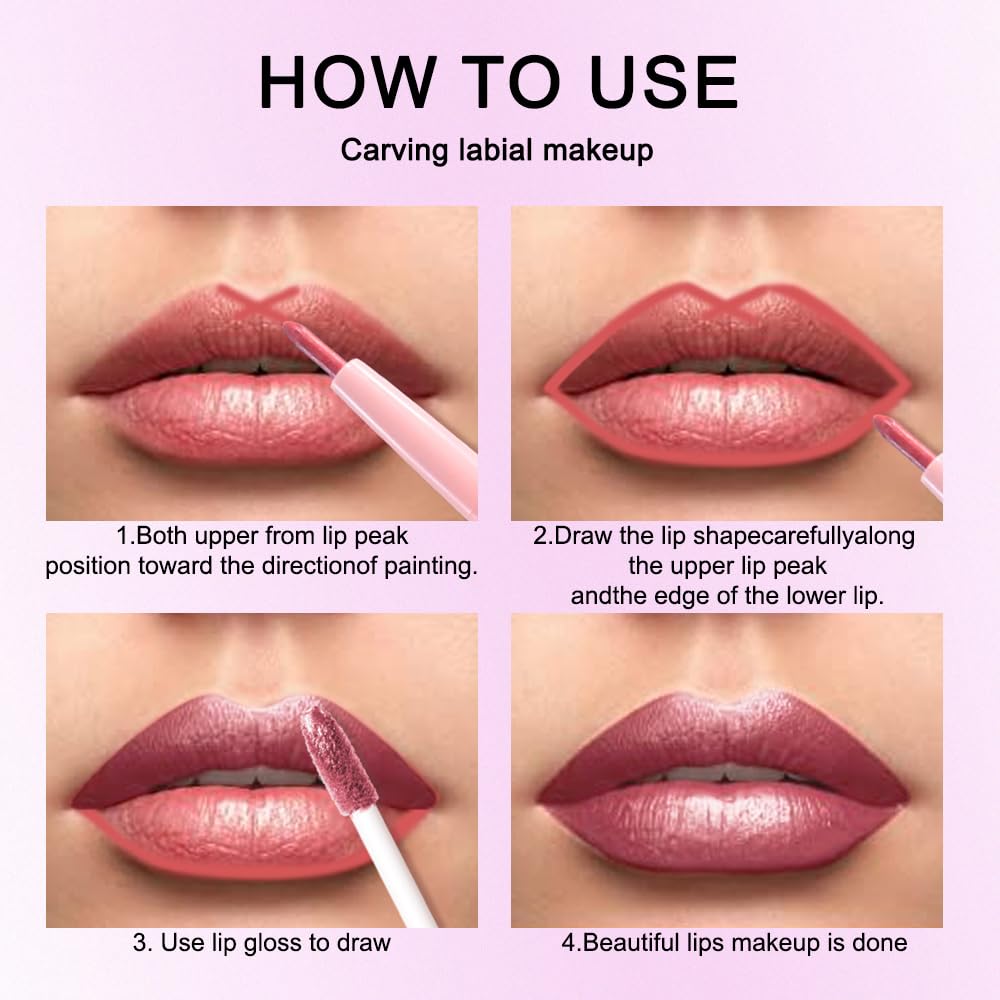 HOW TO USE

Carving labial makeup

1.Both upper from lip peak position toward the directionof painting.

2.Draw the lip shapecarefullyalong the upper lip peak andthe edge of the lower lip.

3. Use lip gloss to draw

4.Beautiful lips makeup is done