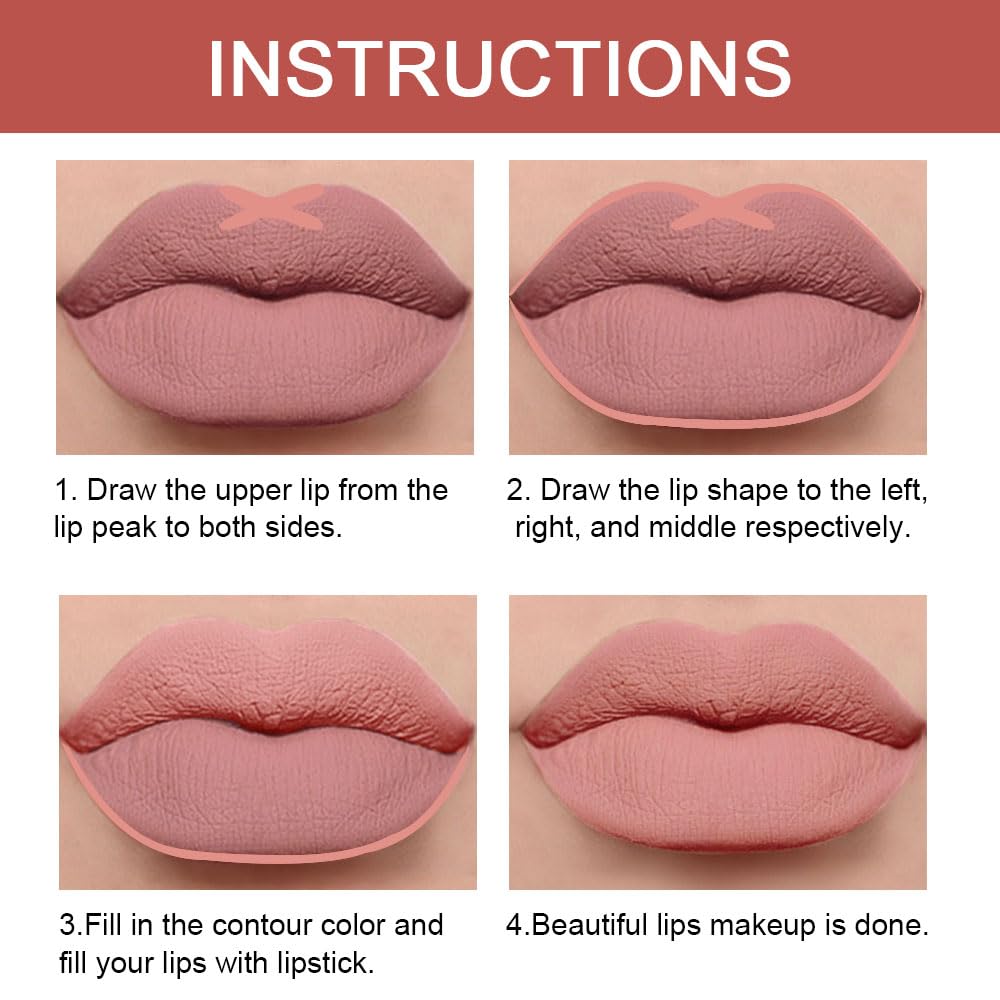 INSTRUCTIONS

1. Draw the upper lip from the lip peak to both sides.

2. Draw the lip shape to the left, right, and middle respectively.

3.Fill in the contour color and fill your lips with lipstick.

4.Beautiful lips makeup is done.