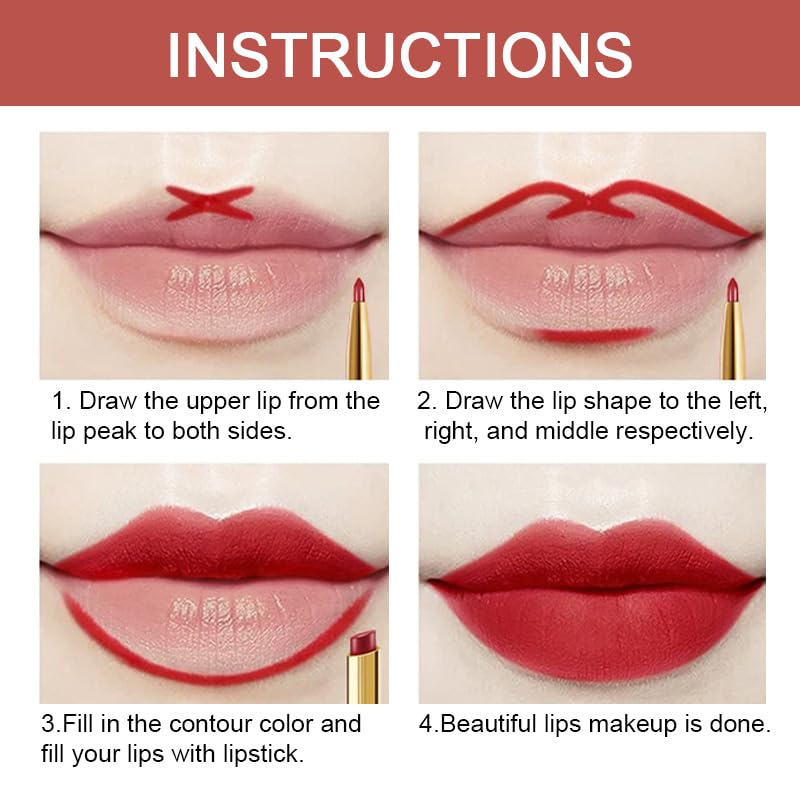 INSTRUCTIONS

1. Draw the upper lip from the lip peak to both sides.

2. Draw the lip shape to the left, right, and middle respectively.

3.Fill in the contour color and fill your lips with lipstick.

4.Beautiful lips makeup is done.