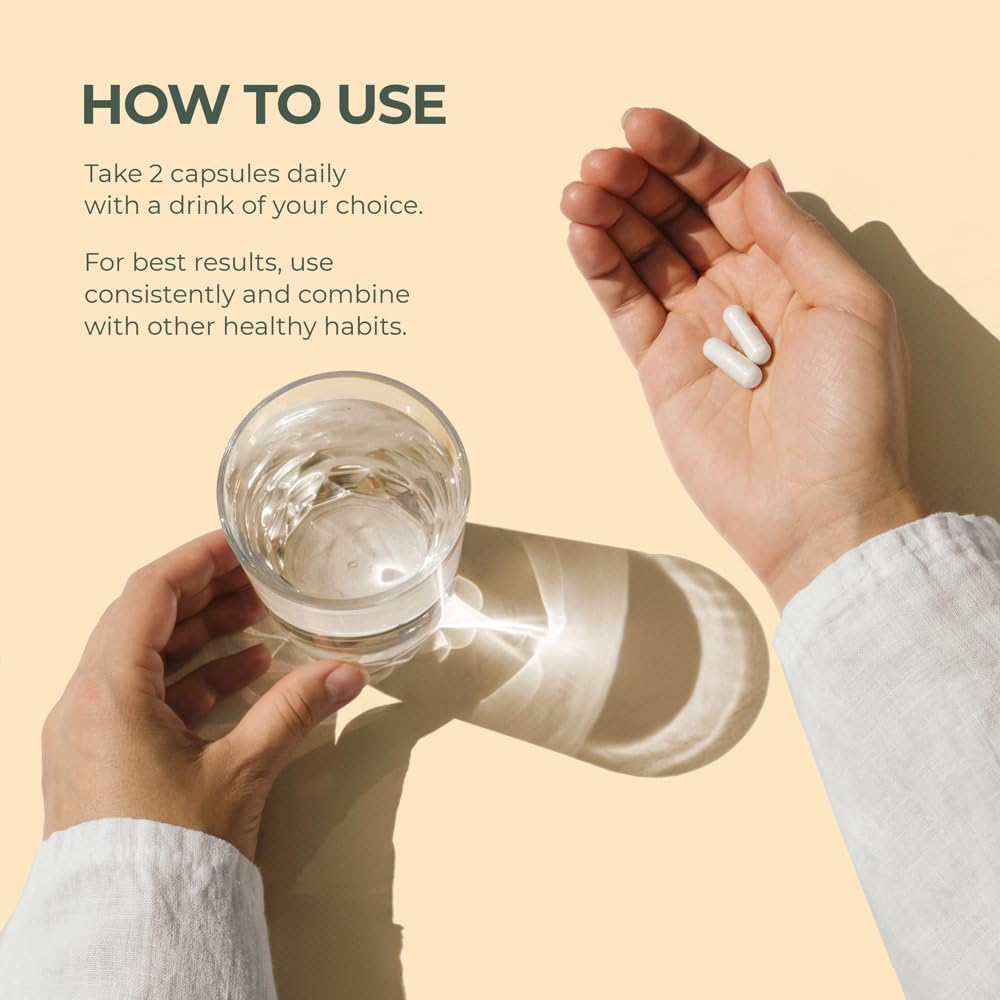 HOW TO USE

Take 2 capsules daily with a drink of your choice.

For best results, use consistently and combine with other healthy habits.