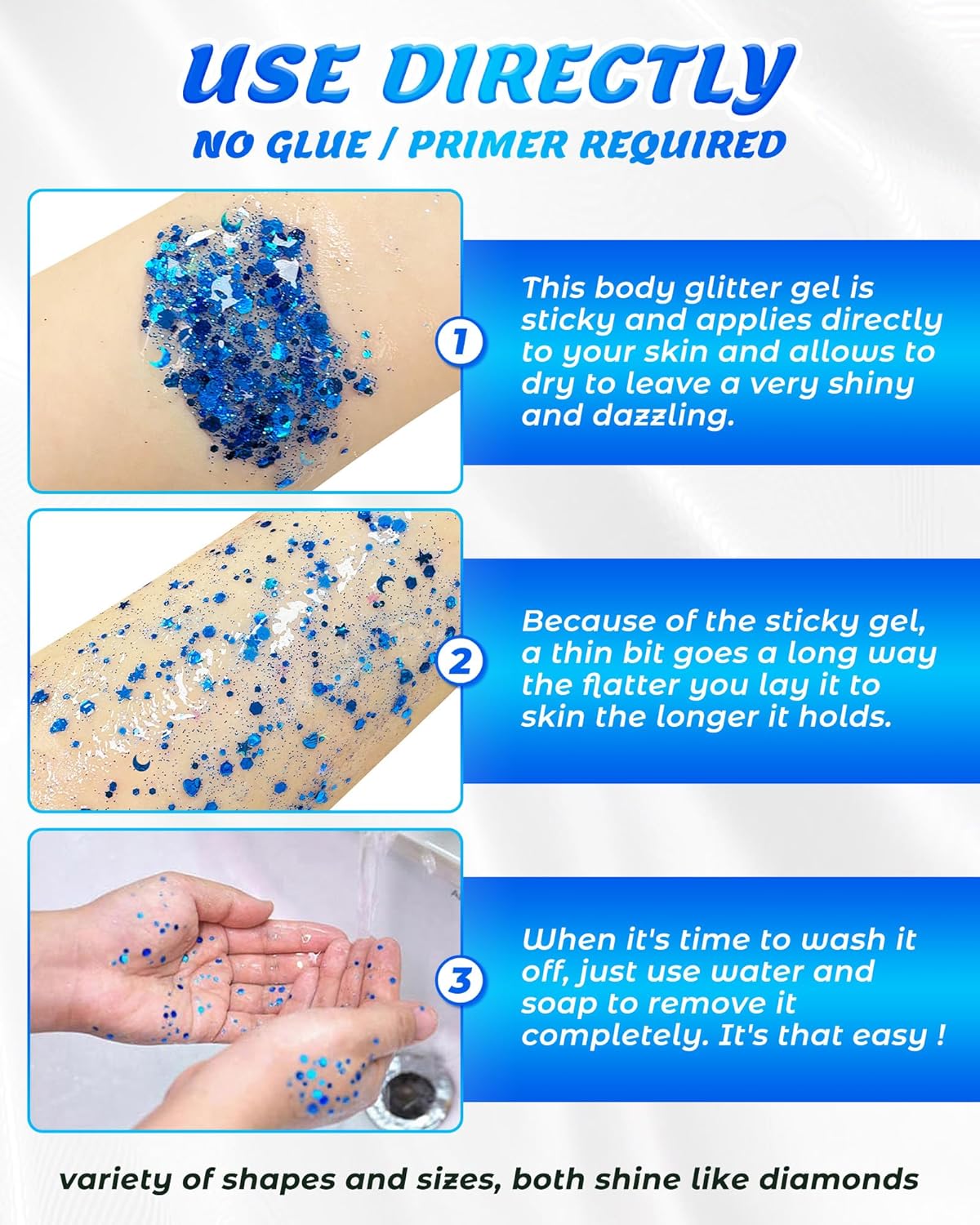 USE DIRECTLY

NO GLUE / PRIMER REQUIRED

1

This body glitter gel is sticky and applies directly to your skin and allows to dry to leave a very shiny and dazzling.

2

Because of the sticky gel, a thin bit goes a long way the flatter you lay it to skin the longer it holds.

3

When it's time to wash it off, just use water and soap to remove it completely. It's that easy !

variety of shapes and sizes, both shine like diamonds