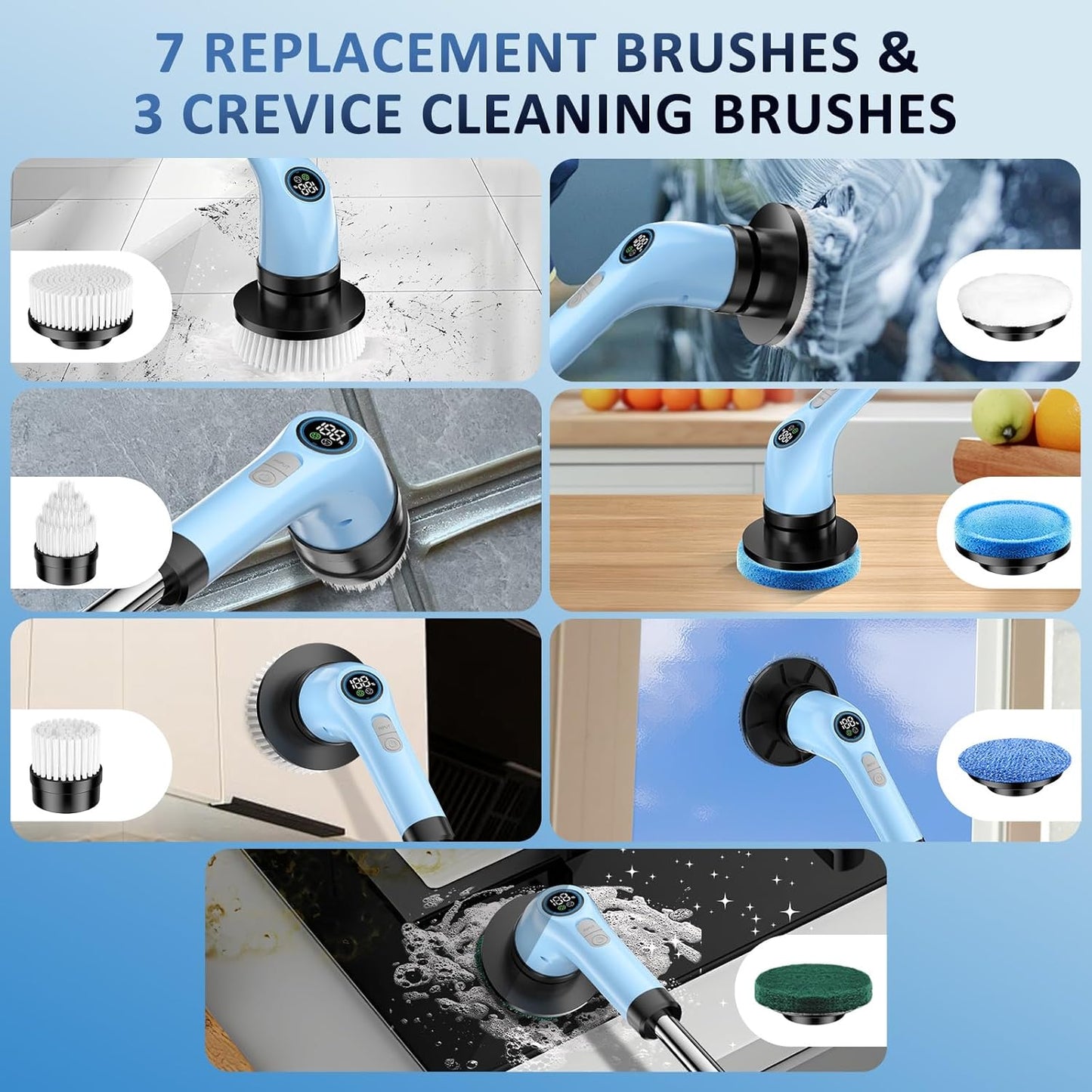 7 REPLACEMENT BRUSHES &
3 CREVICE CLEANING BRUSHES